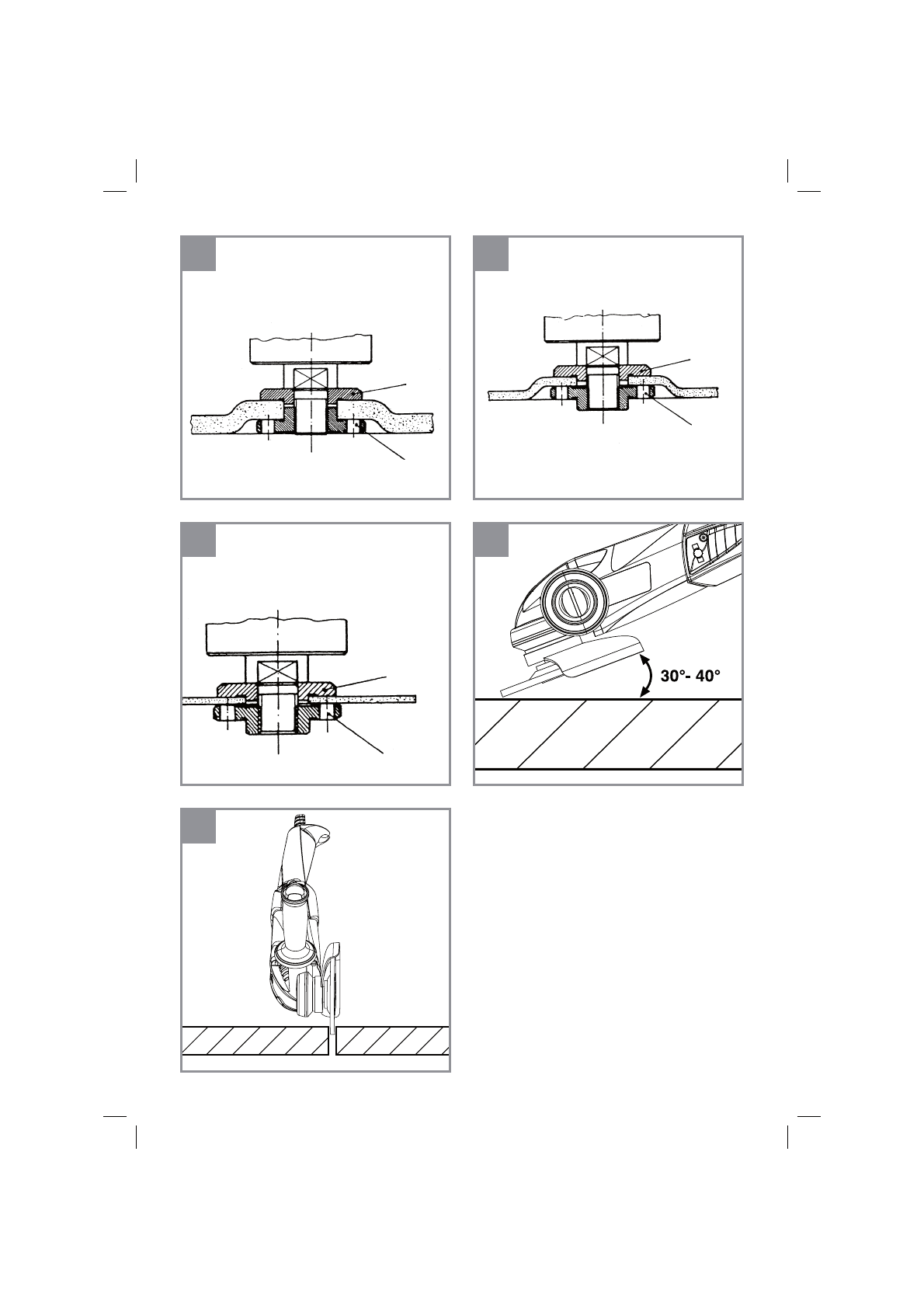 30°- 40°