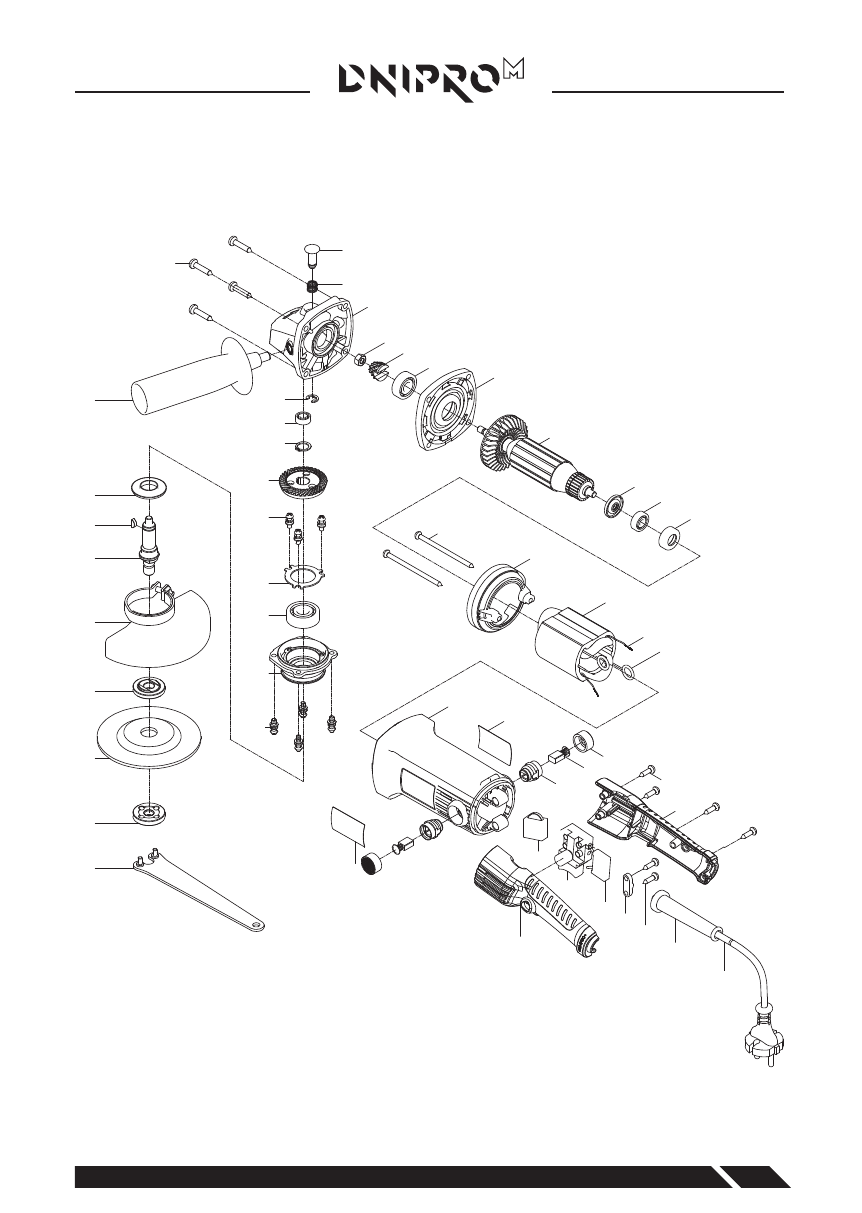 DNIPRO M