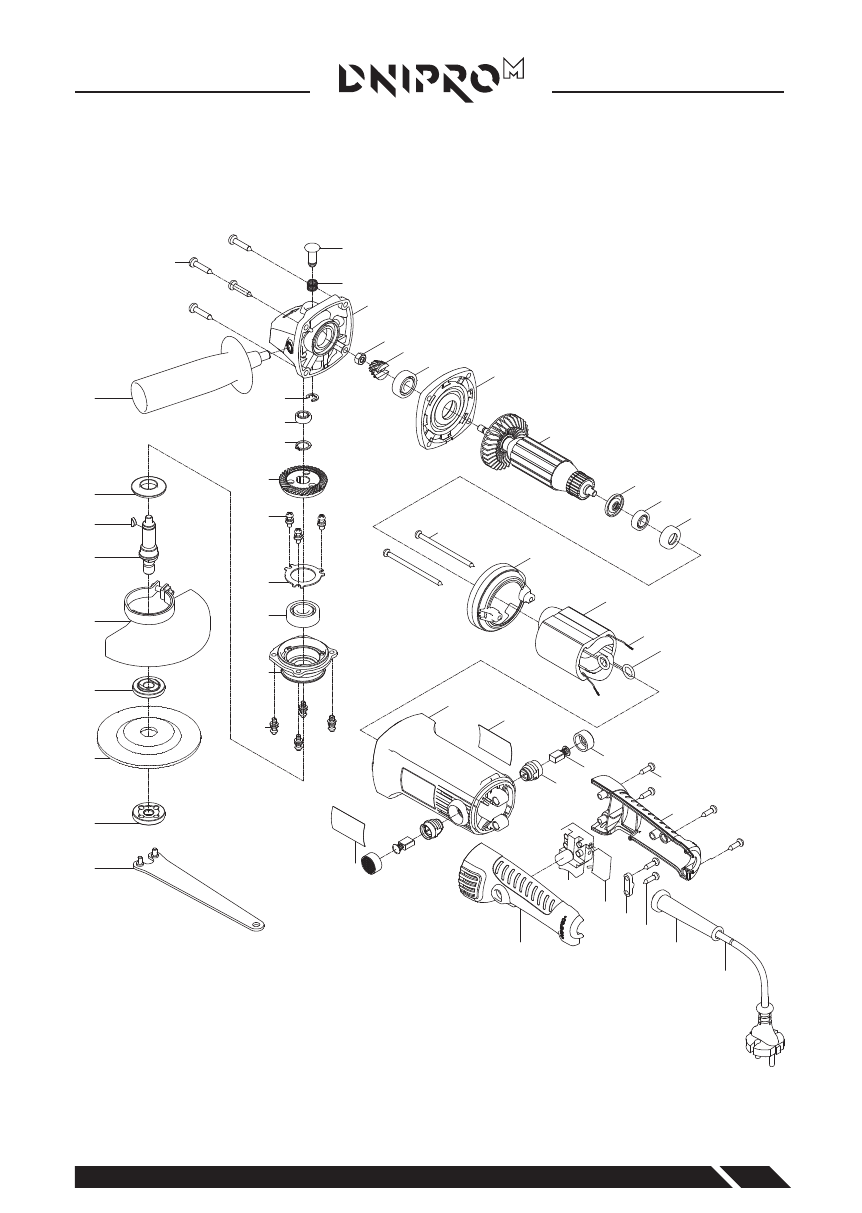 DNIPRO M