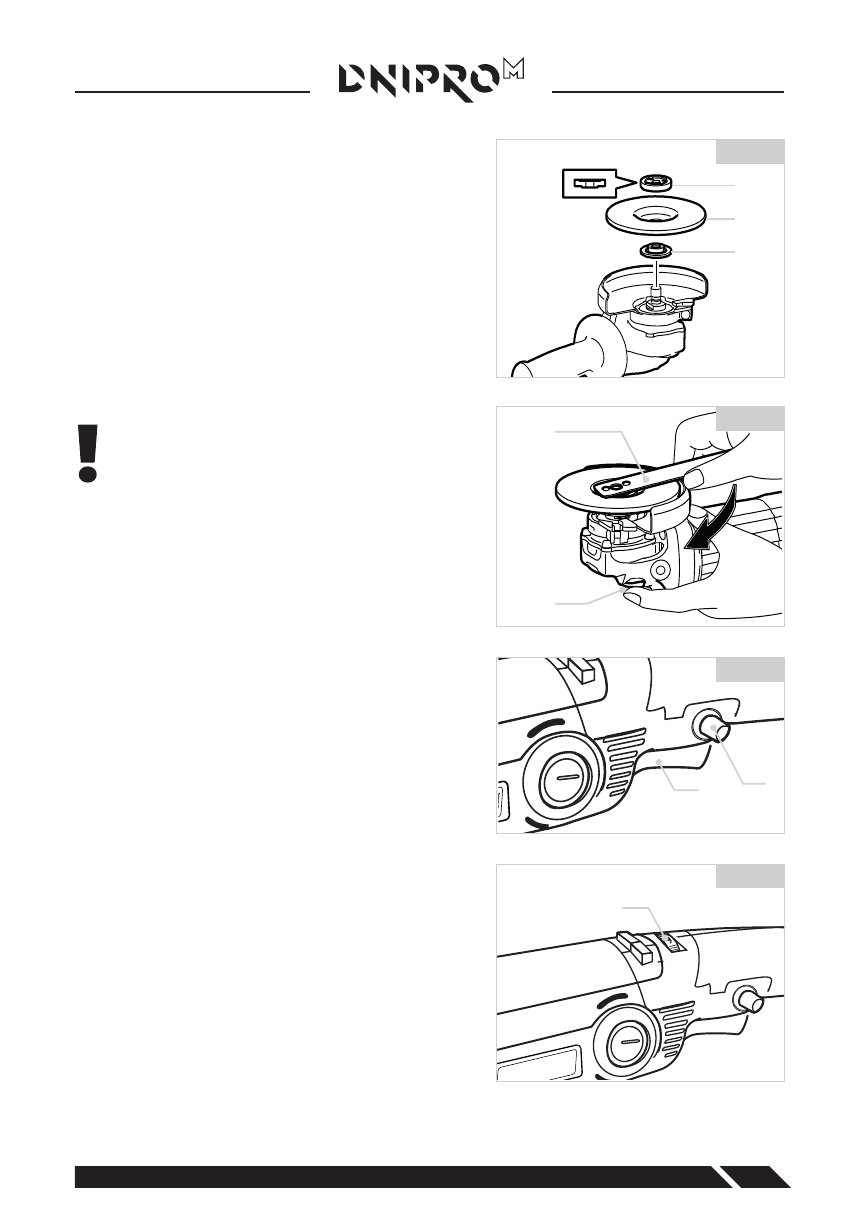 DNIPRO M