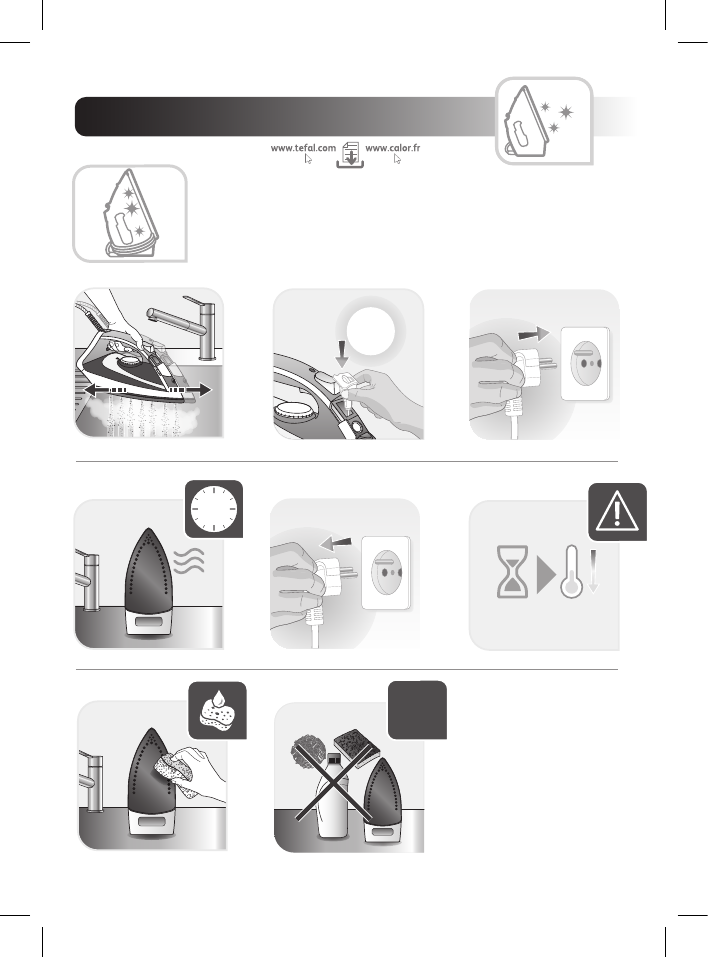 www.tefal.com www.calor.fr