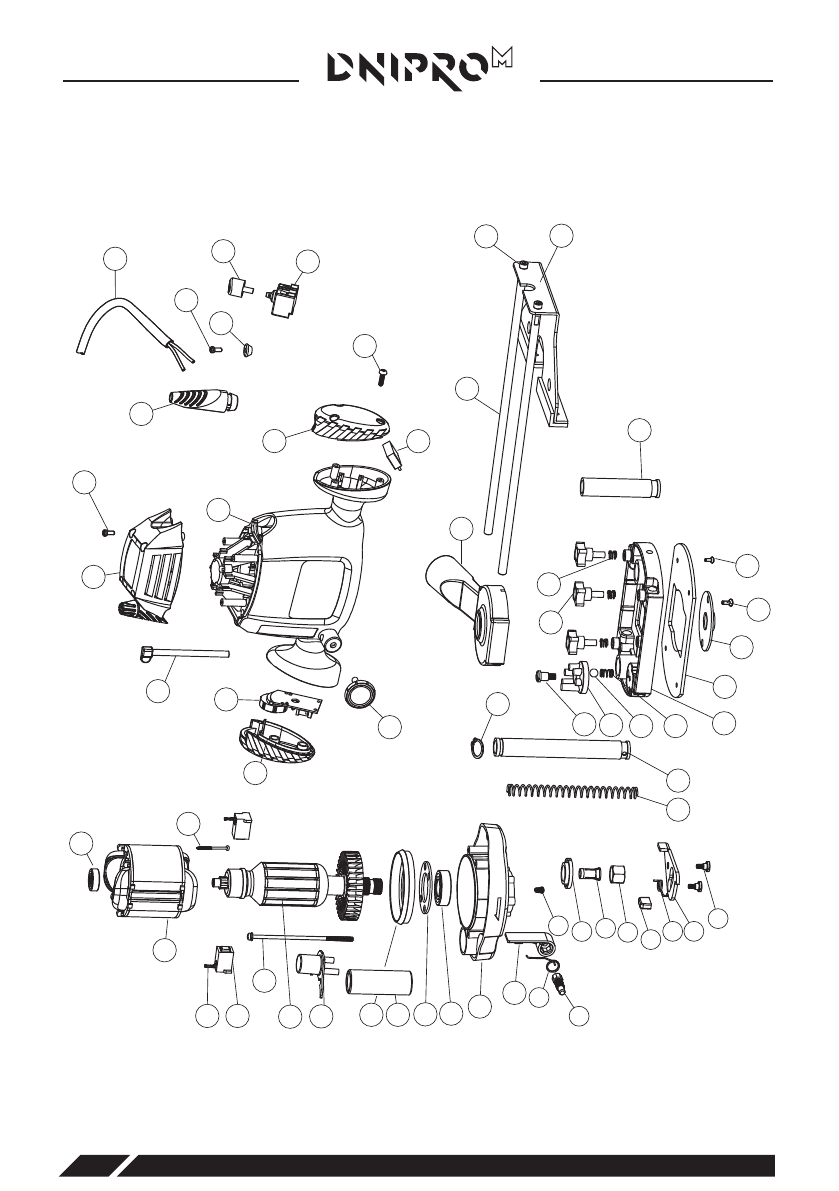 DNIPRO M