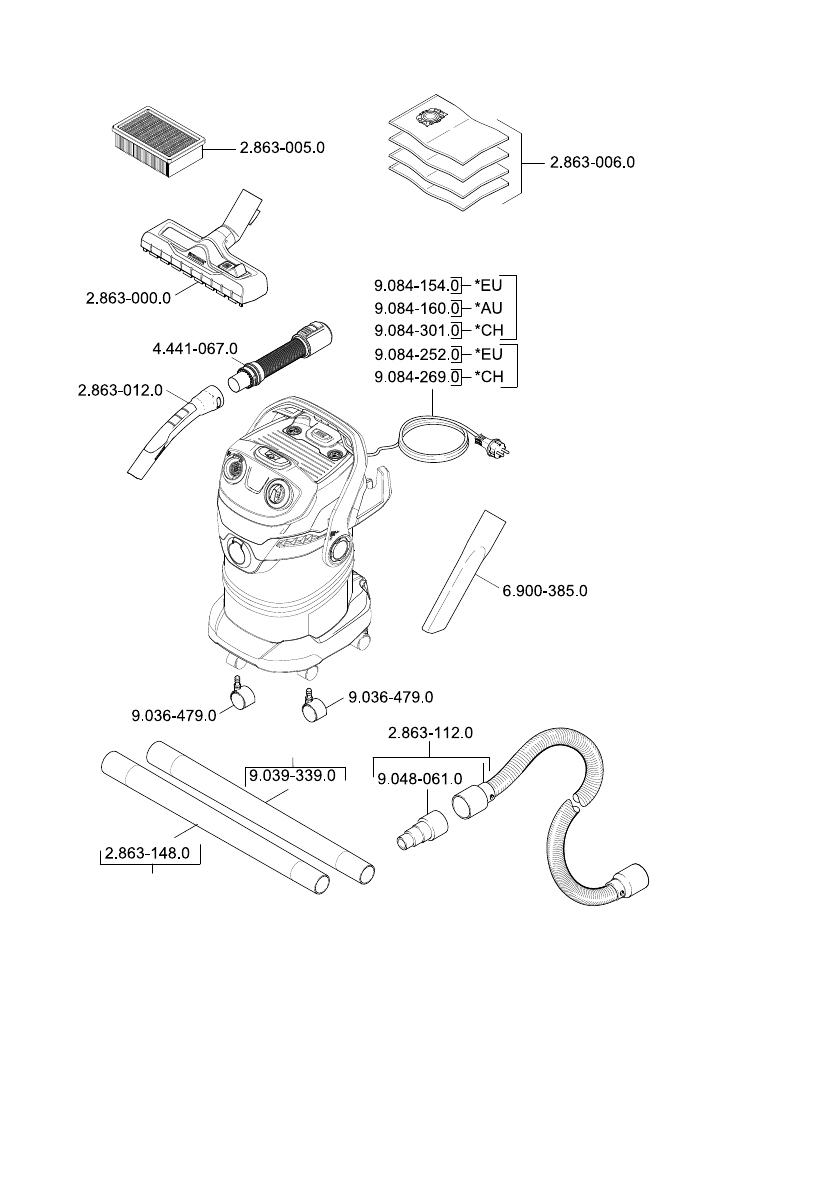 2.863-005.0

2.863-006.0

2.863-000.0

9.084-154.0 *EU
9.084-160.0 *AU
9.084-301.0 *CH
9.084-252.0 *EU
9.084-269.0 *CH

4.441-067.0

2.863-012.0

6.900-385.0

9.036-479.0

9.036-479.0

2.863-112.0

9.039-339.0

9.048-061.0

2.863-148.0