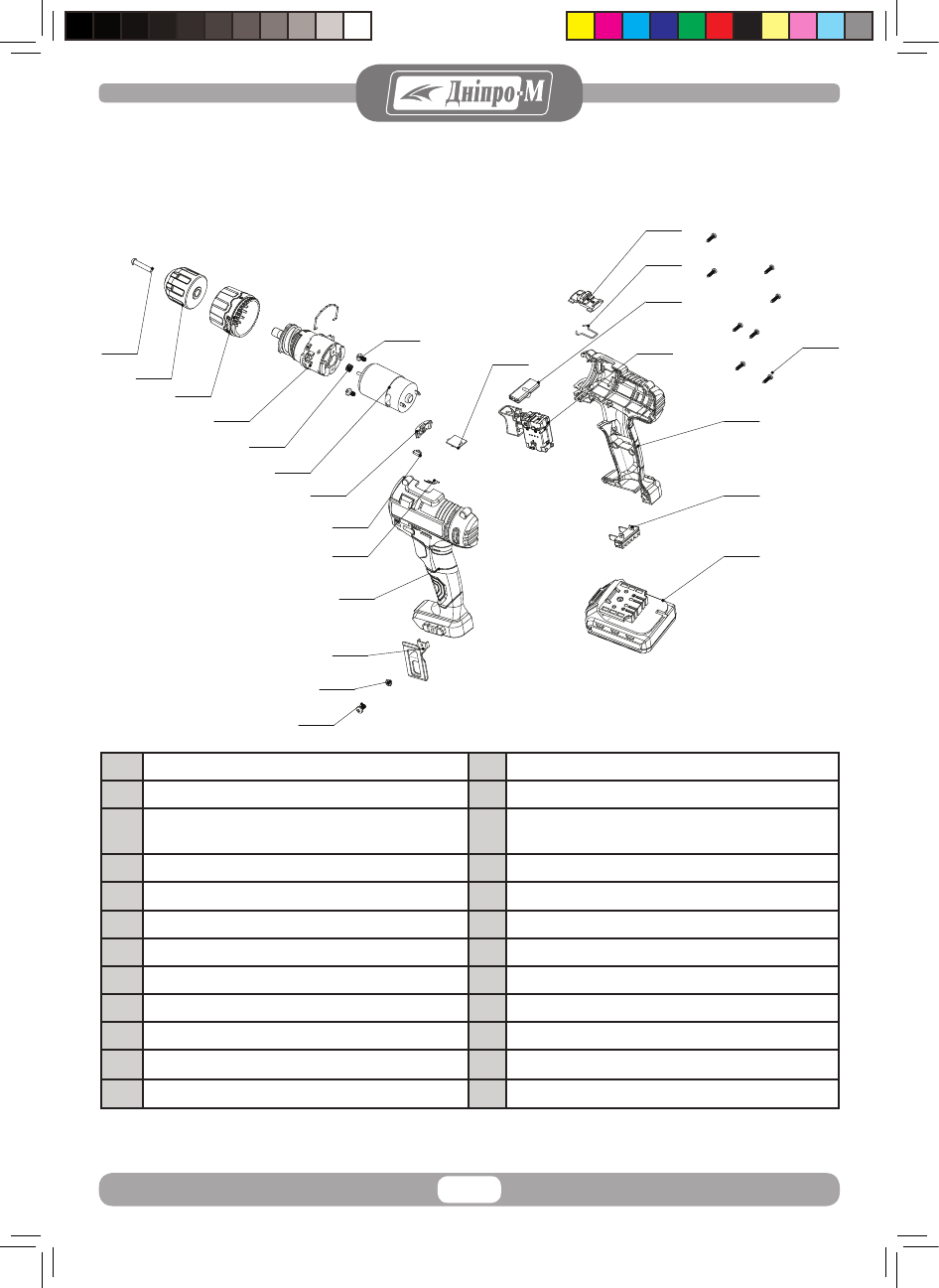 Дніпро-М