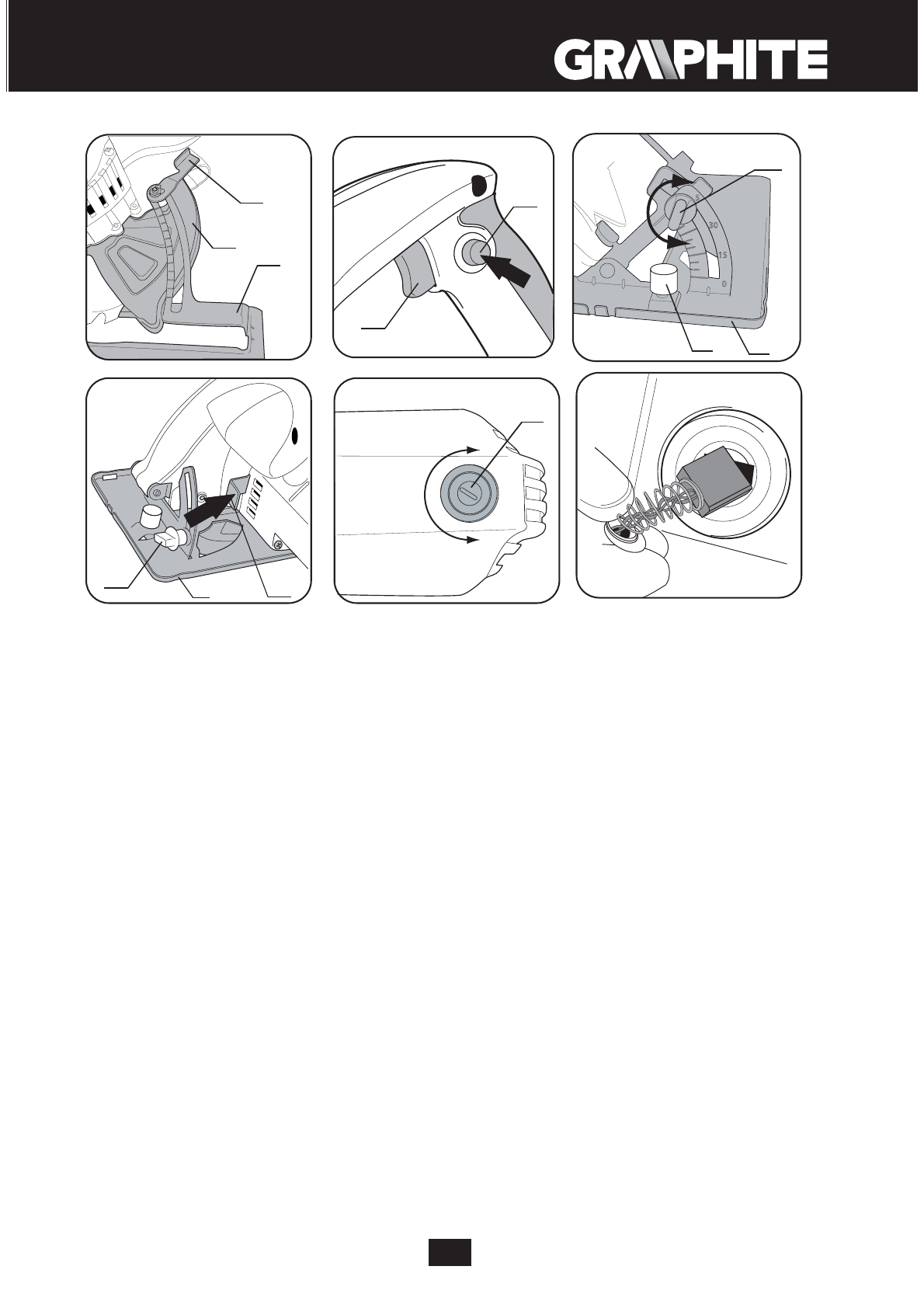 GRAPHITE

30
15
0