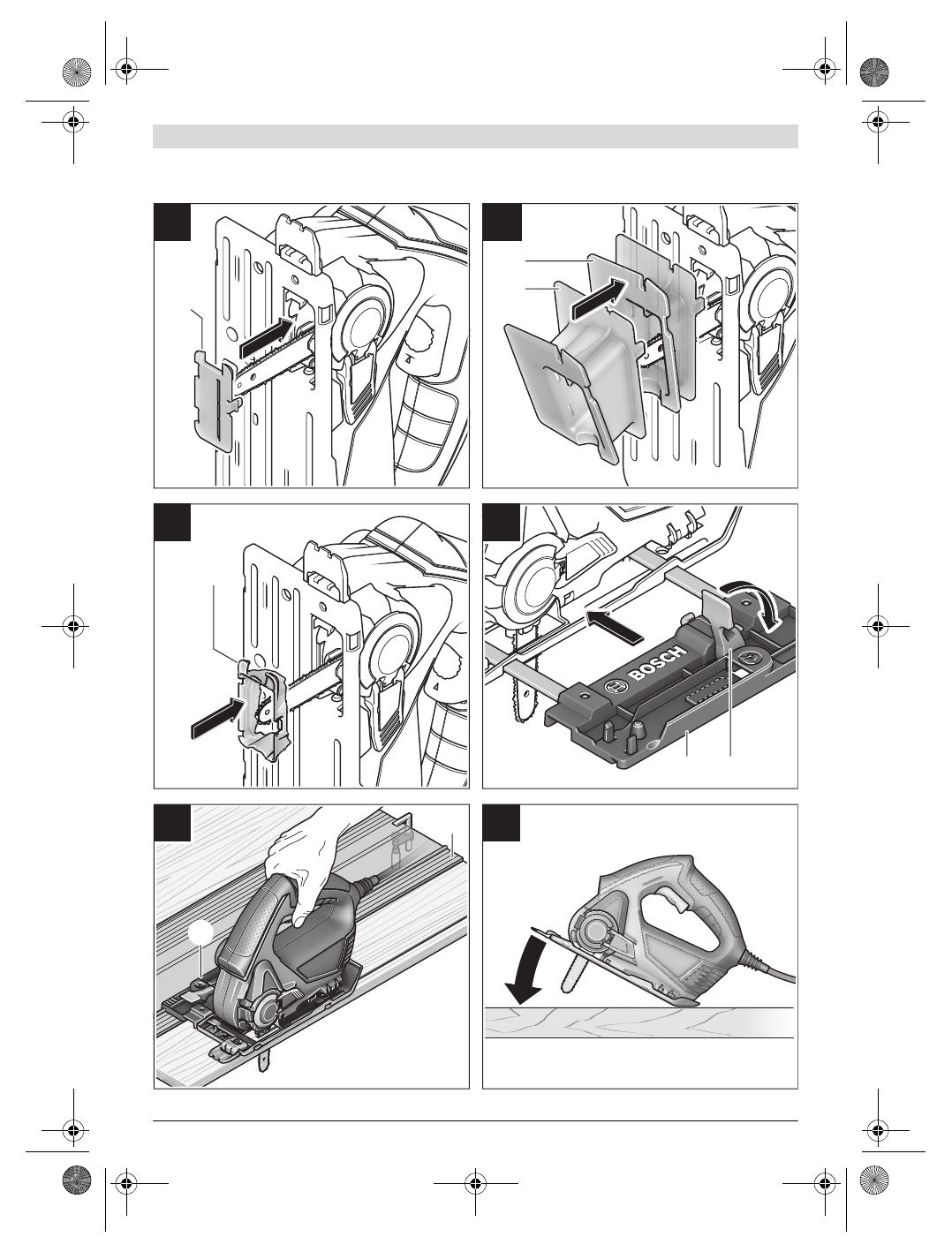 BOSCH