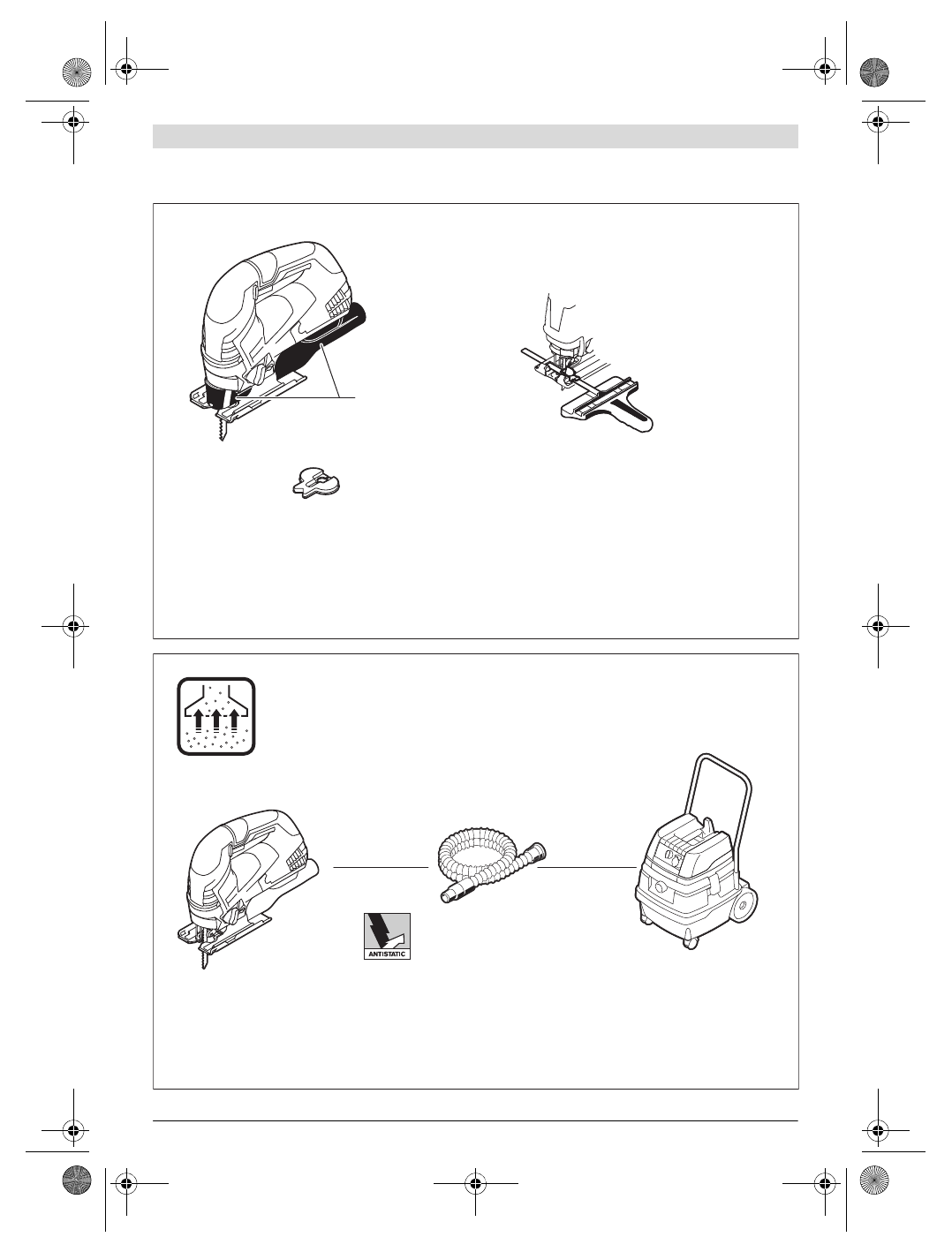 ANTISTATIC