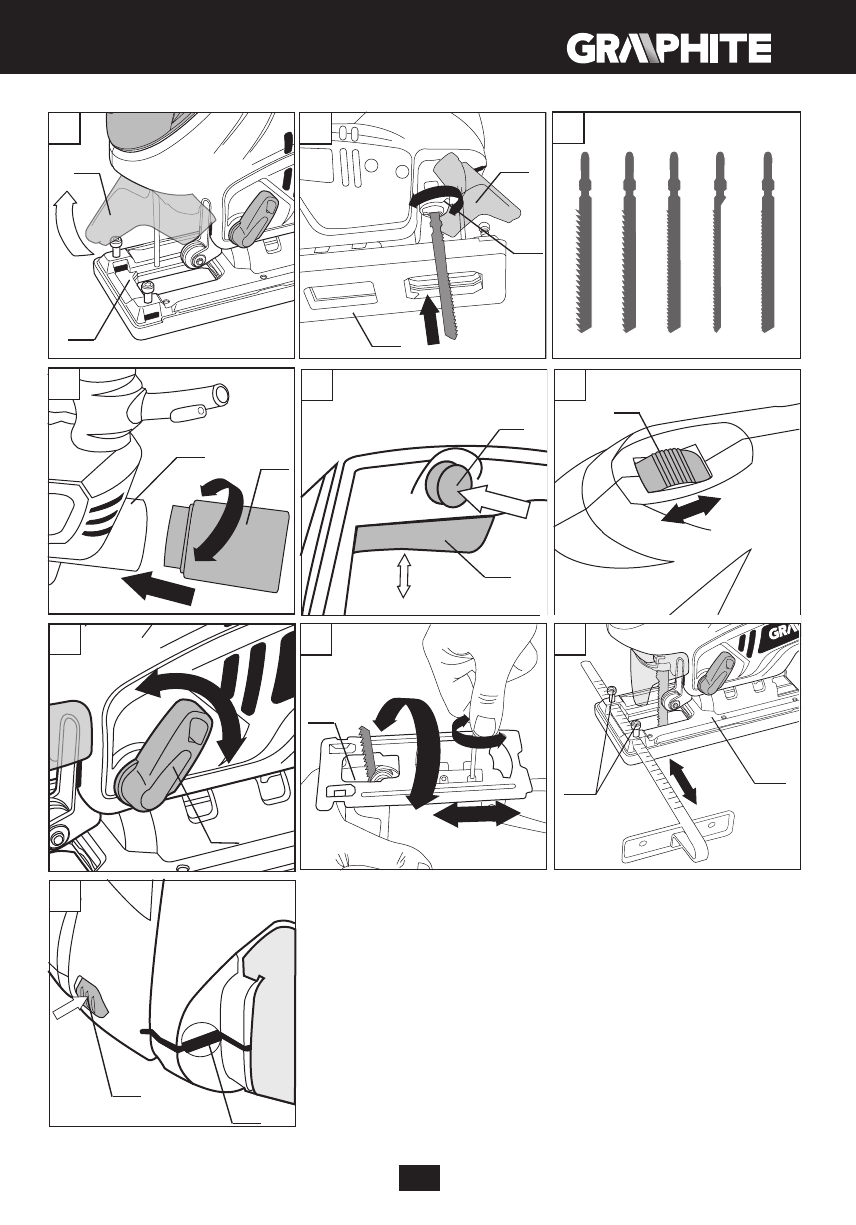 GRAPHITE

GRA