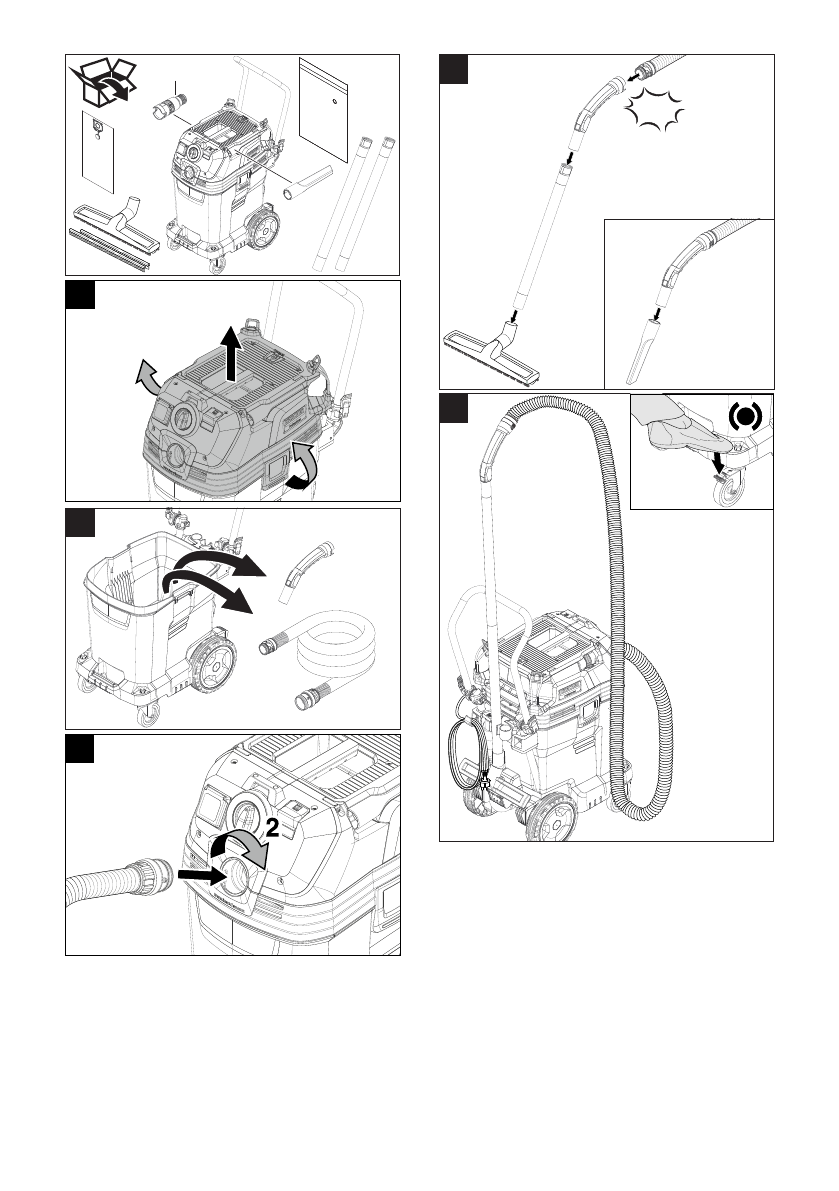 2