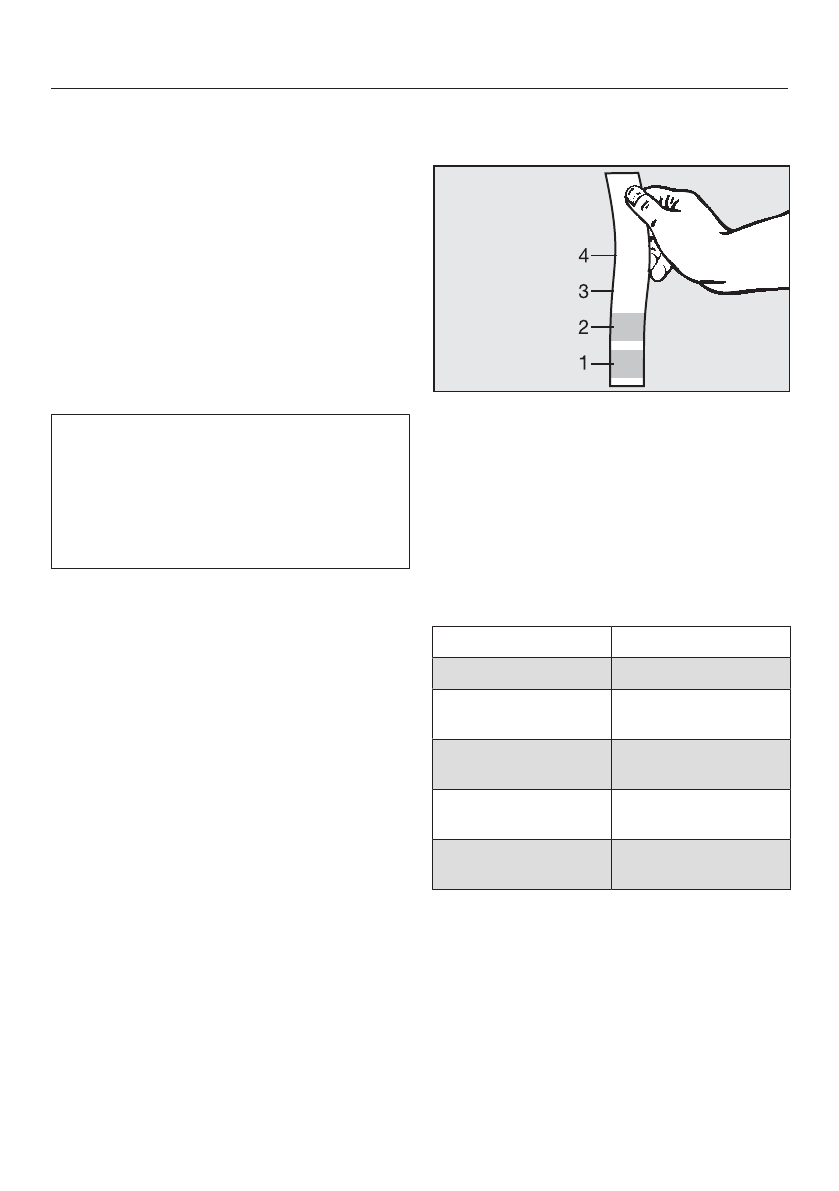 4
3
2
1