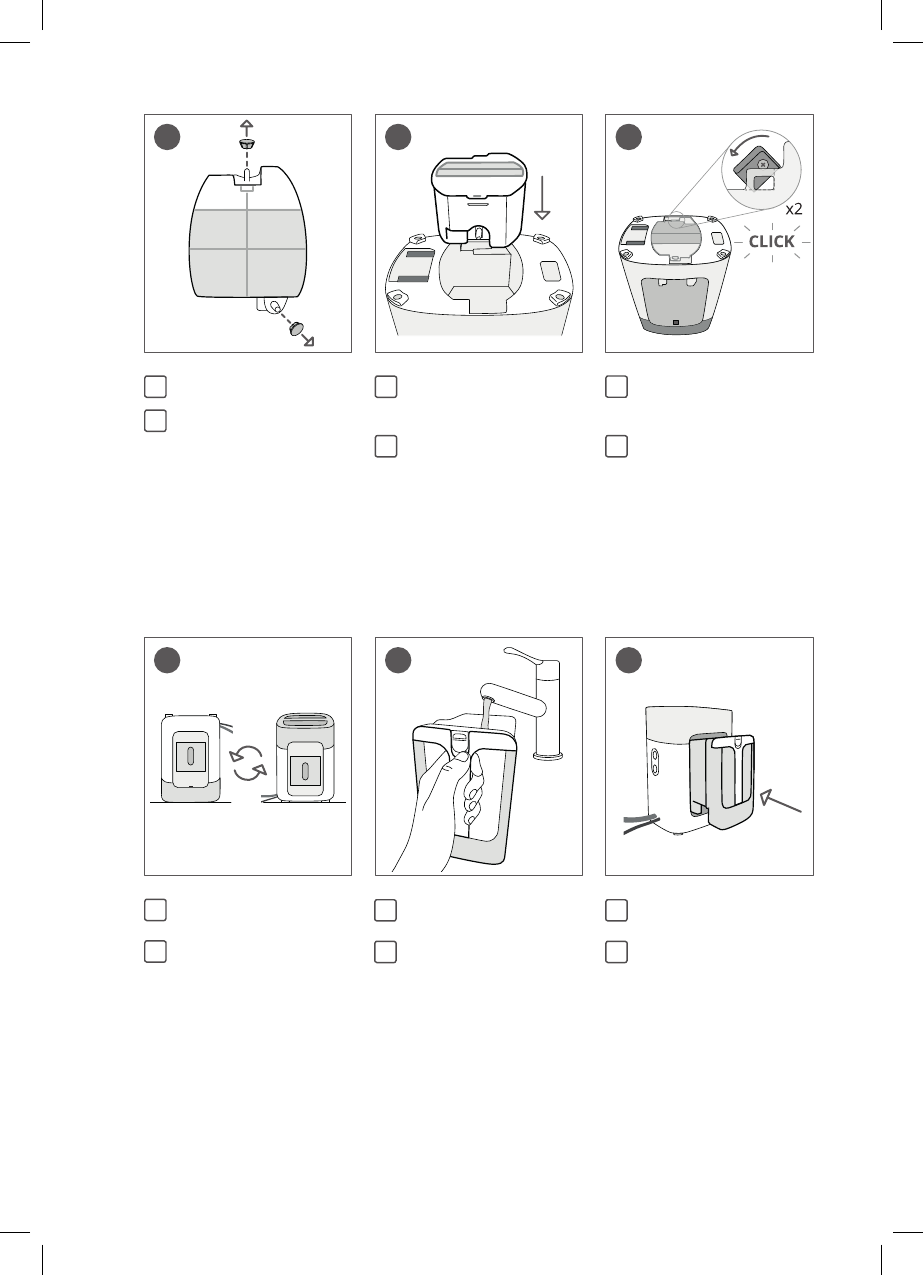 x2
CLICK