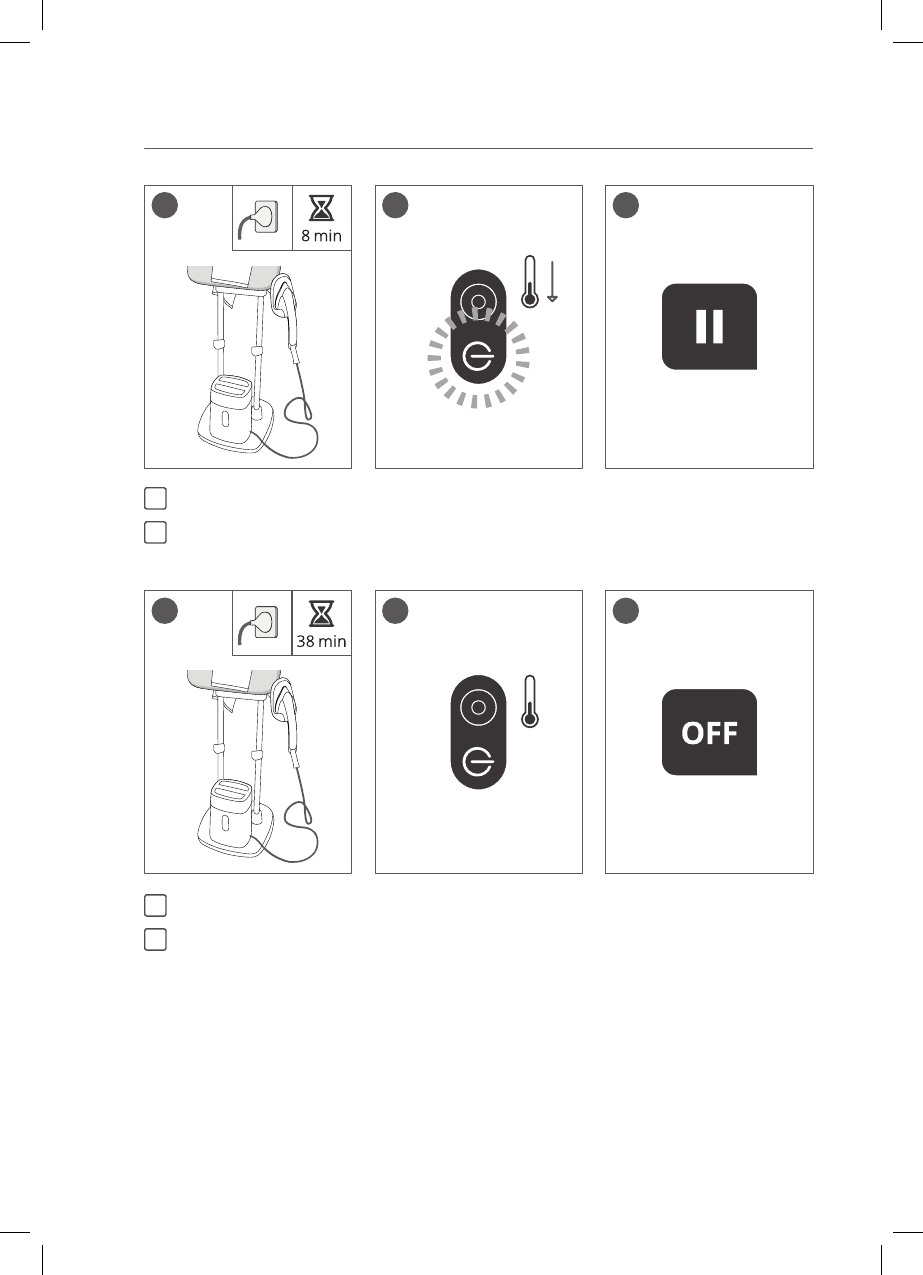 8 min

II

38 min

OFF