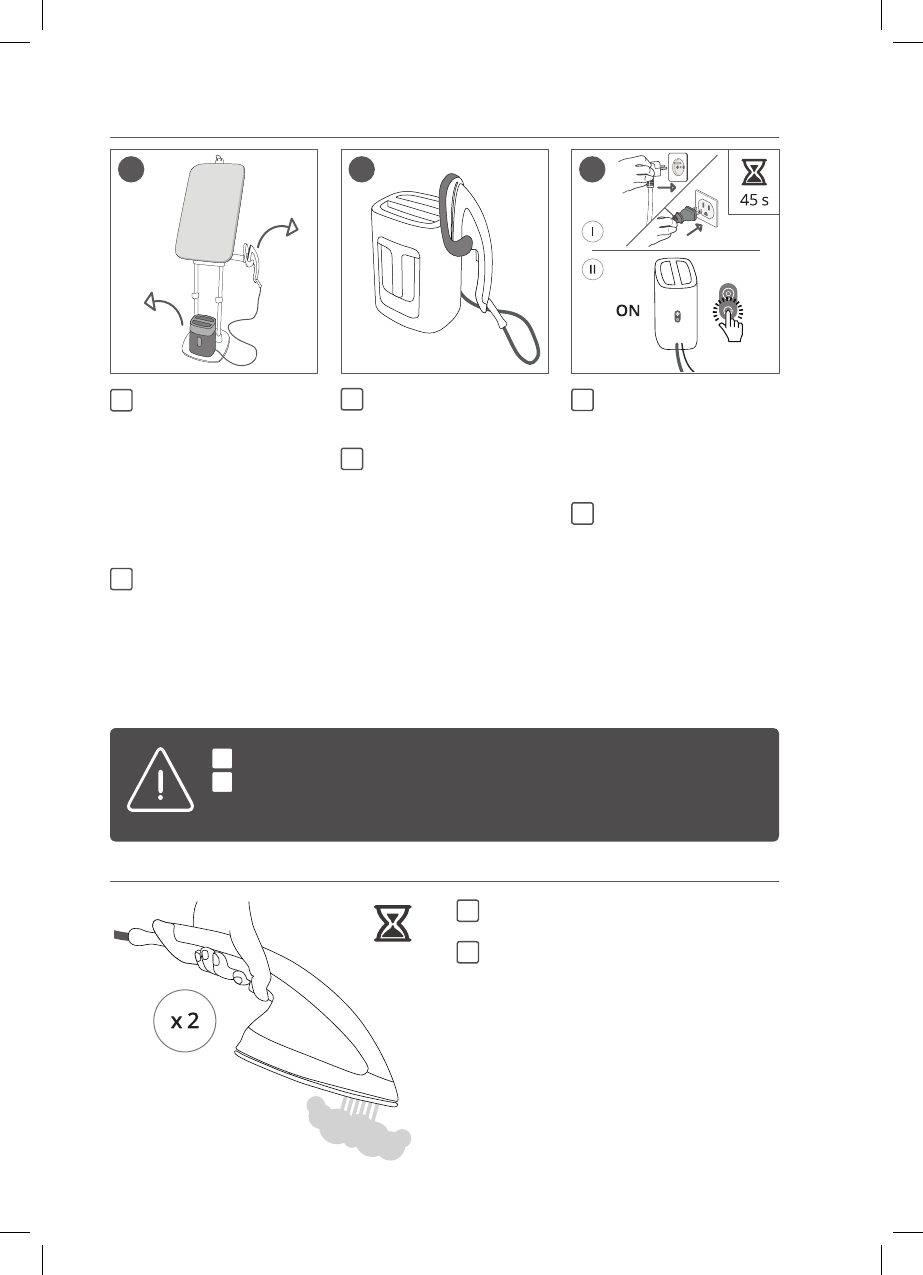 45 s

I

II

ON

x 2