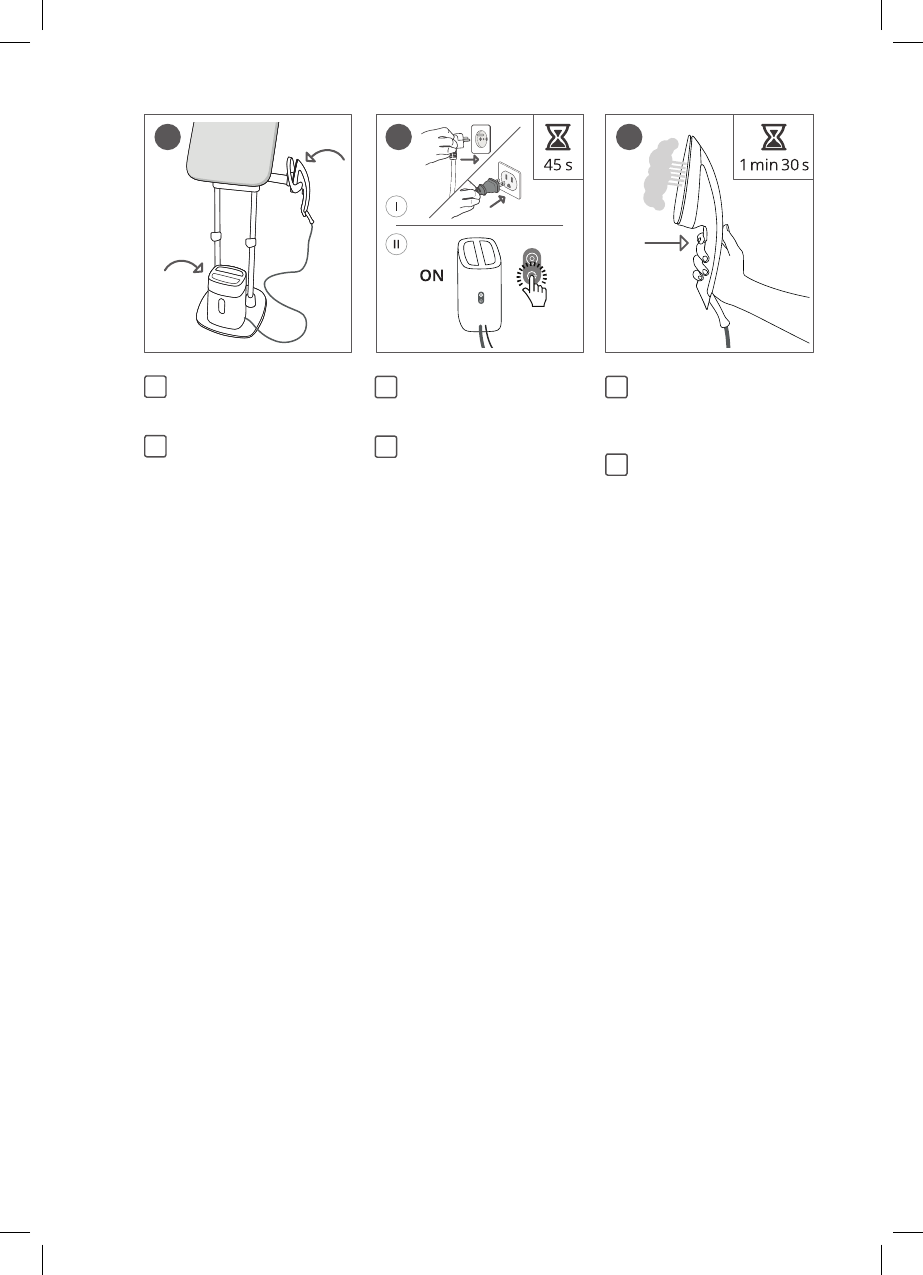 45 s

I

II

ON

1 min 30 s