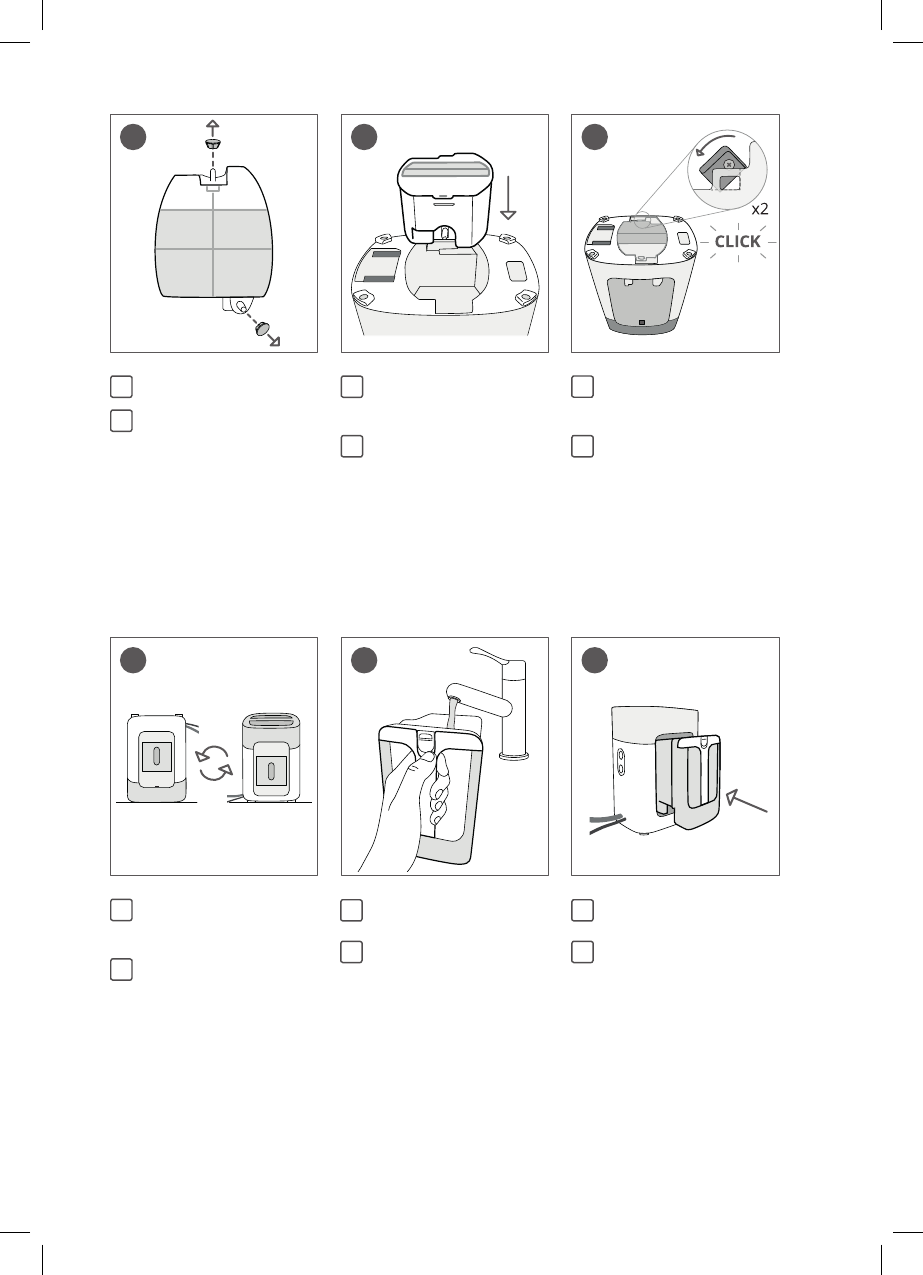 x2
CLICK