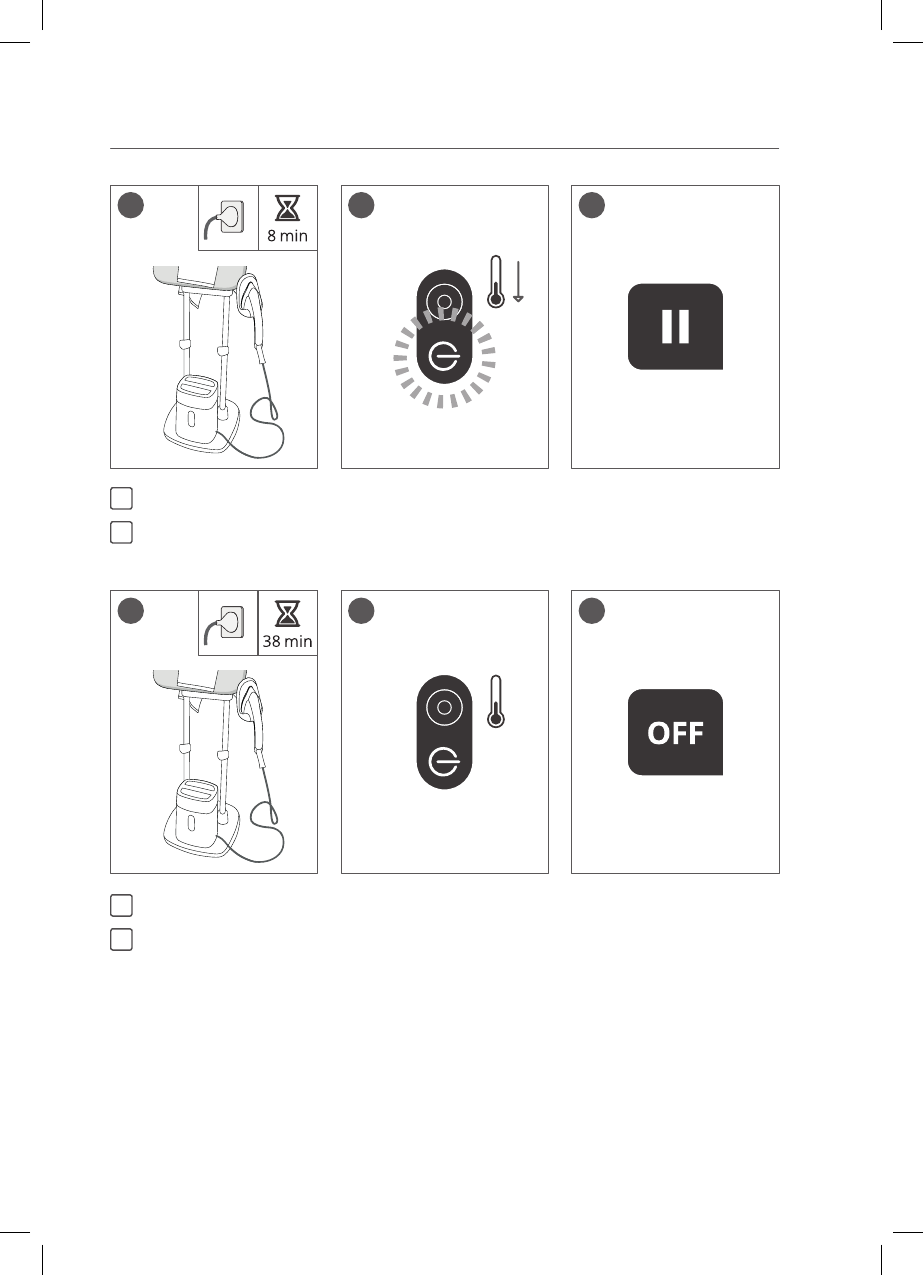 8 min

38 min

OFF