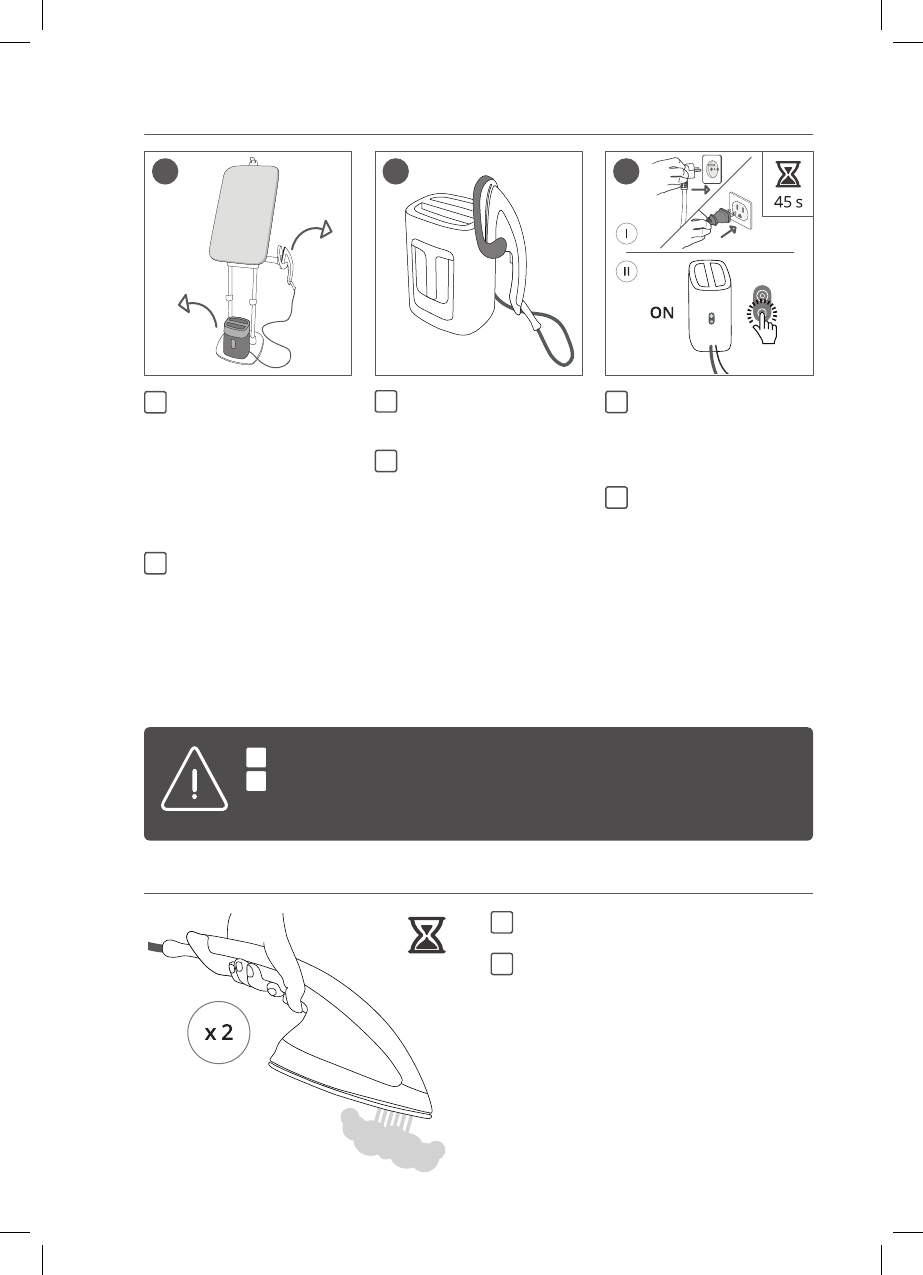 45 s

I

II

ON

x 2