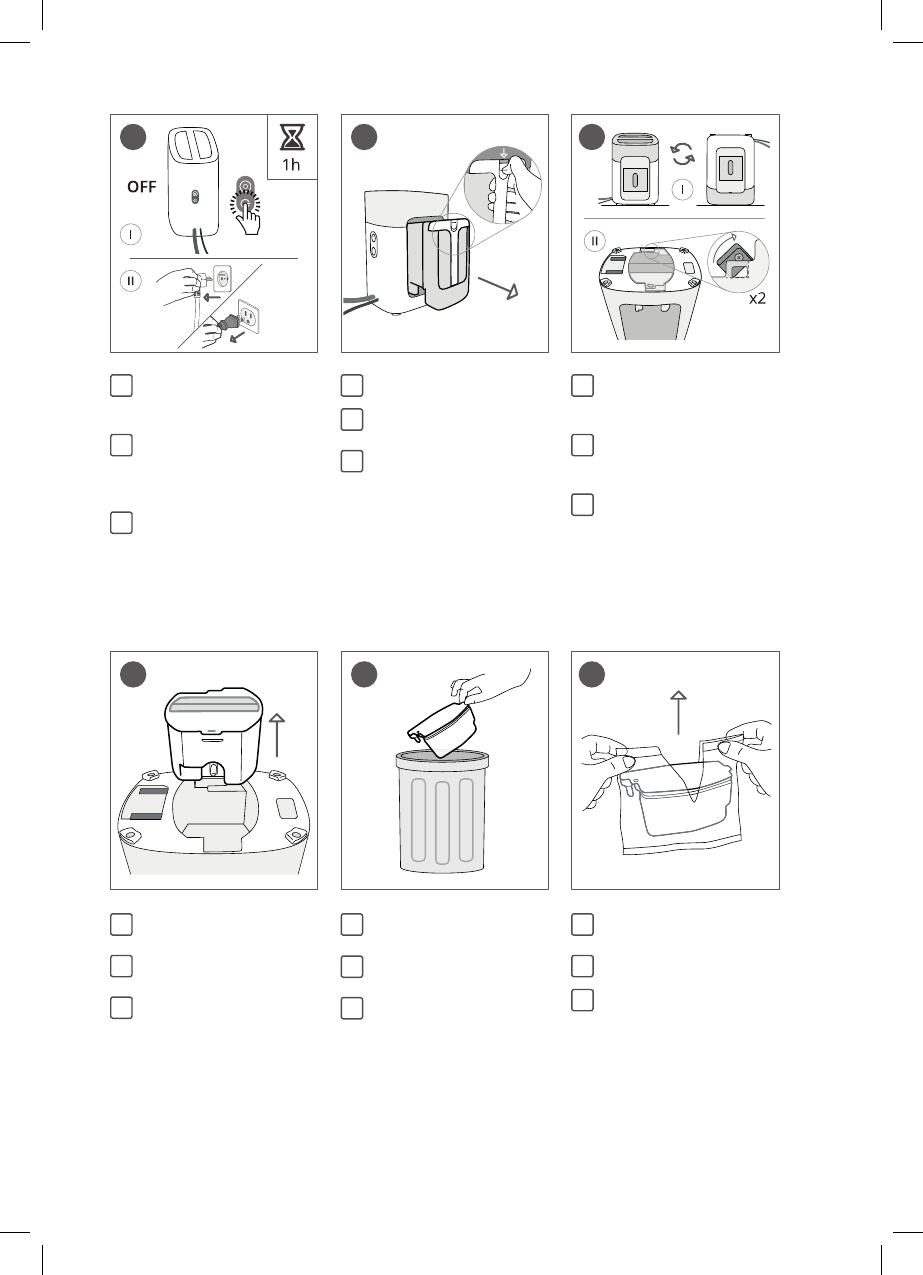 1h

OFF

I

II

I

II

x2