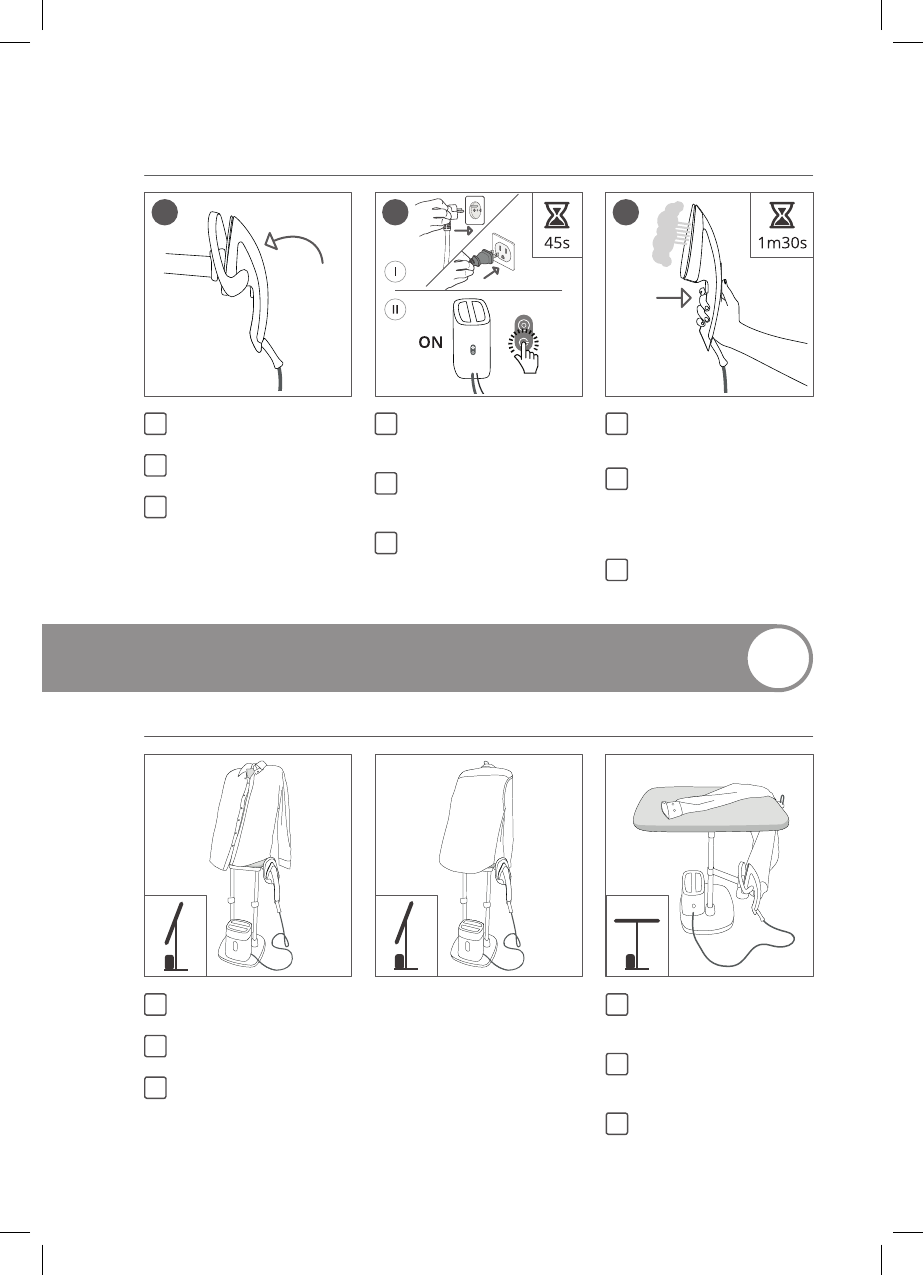 45s

I

II

ON

1m30s