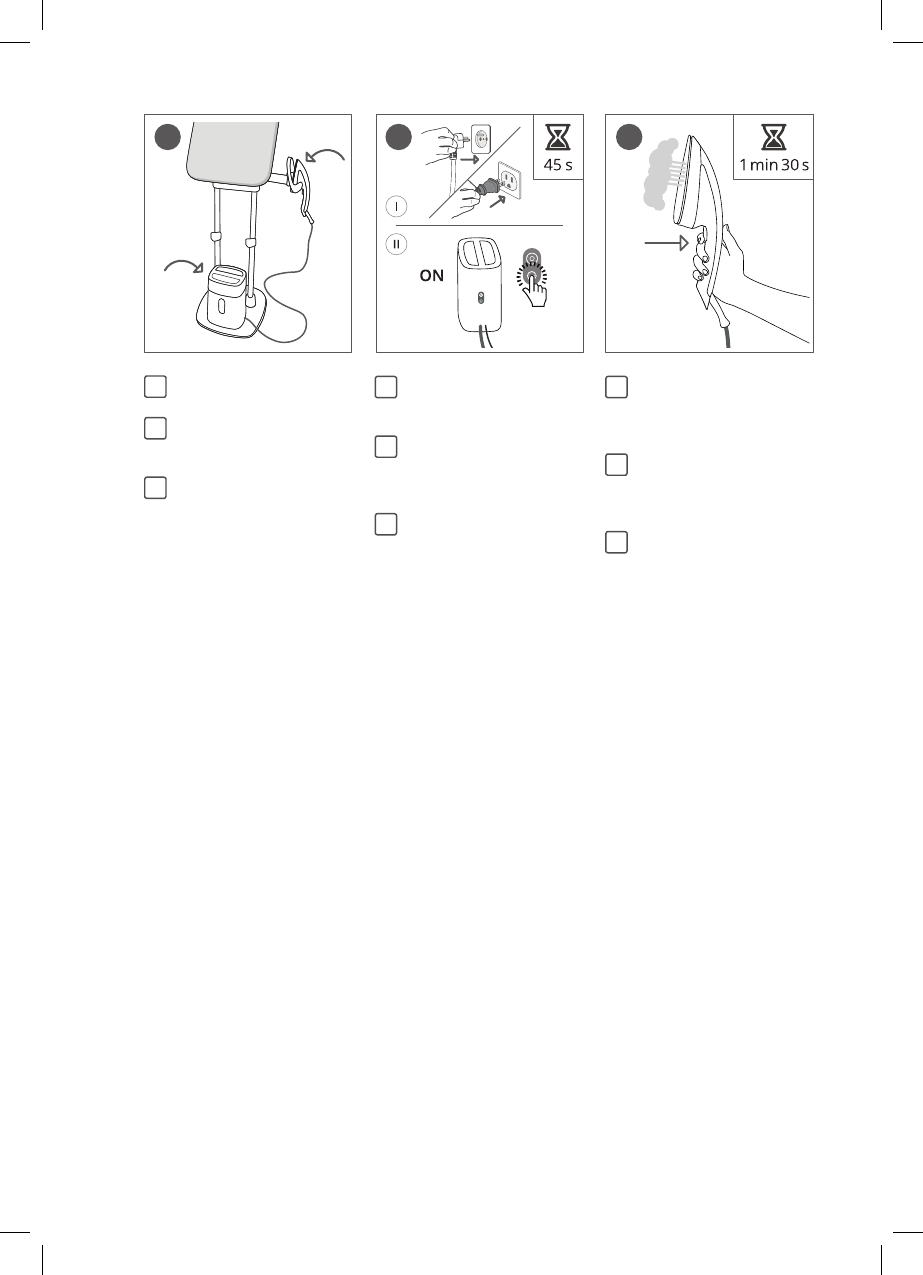 45 s

I

II

ON

1 min 30 s