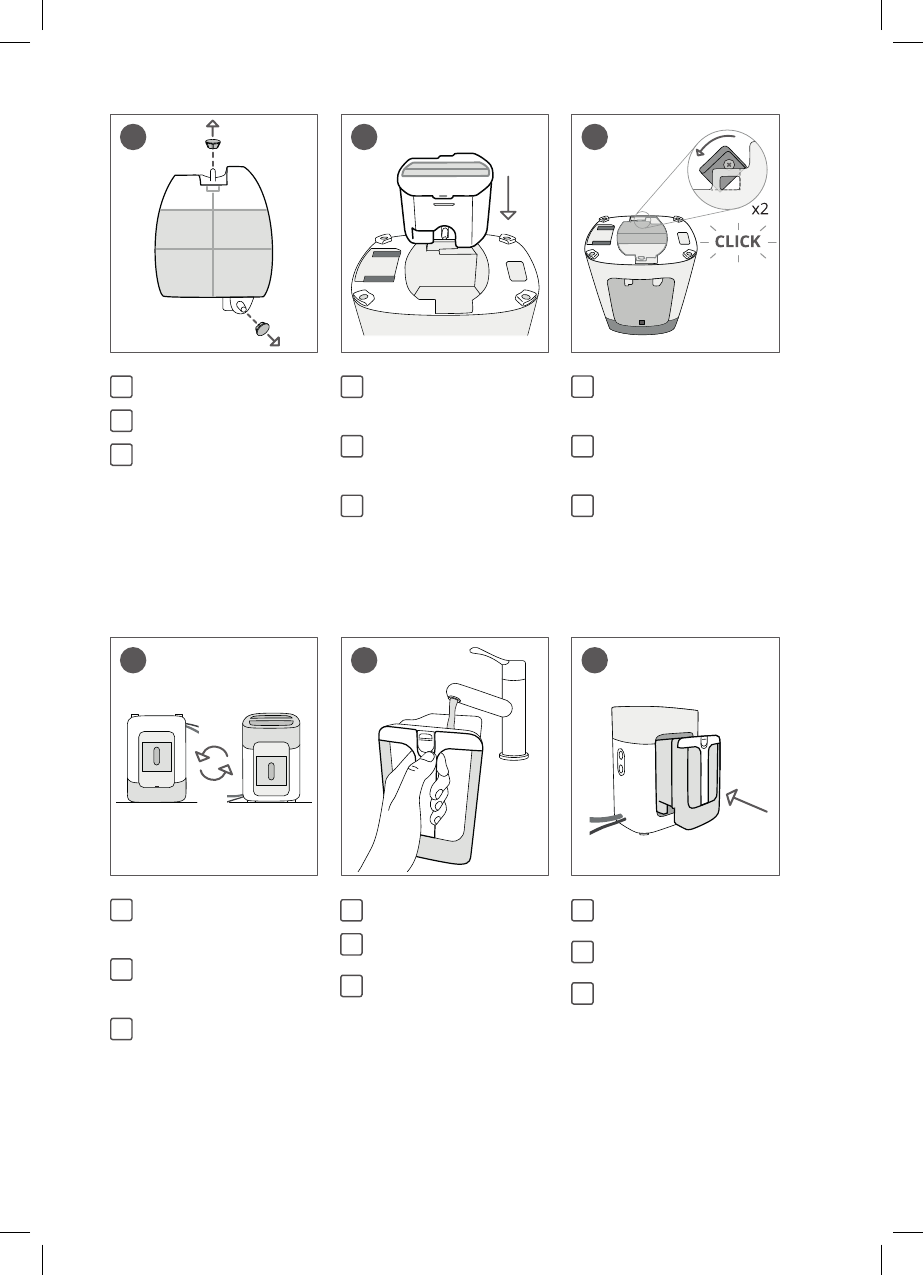 x2

CLICK