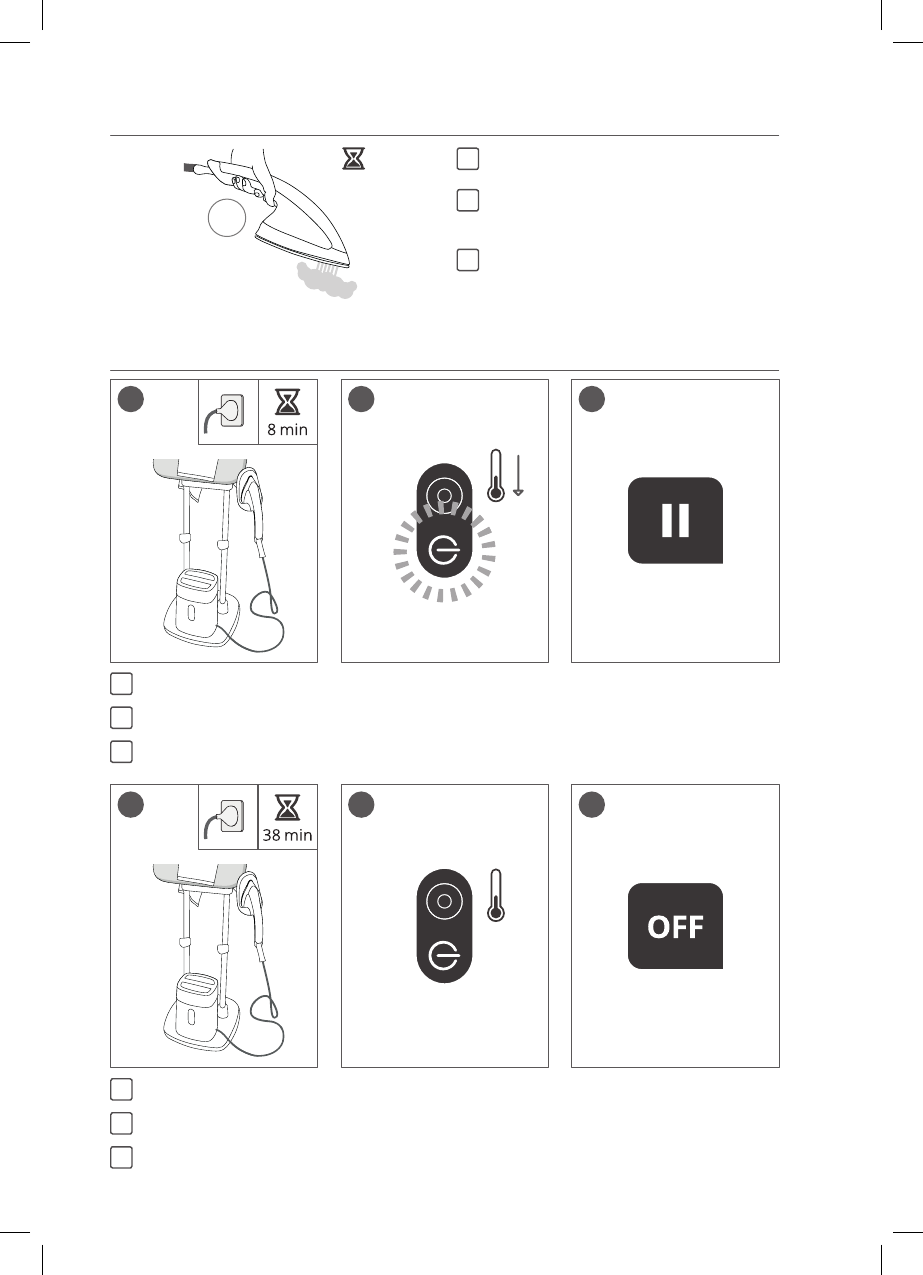 8 min

II

38 min

OFF