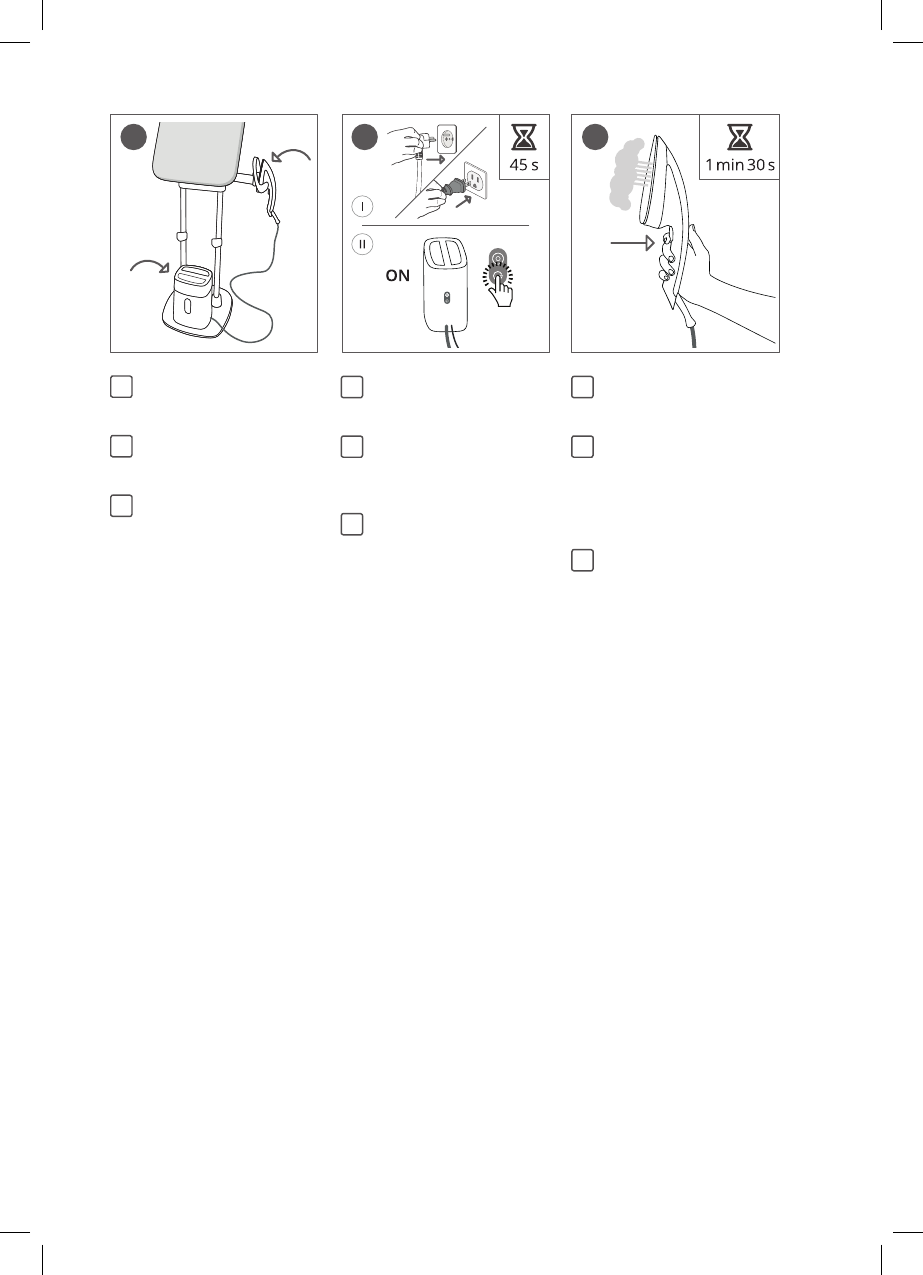 45 s

I

II

ON

1 min 30 s