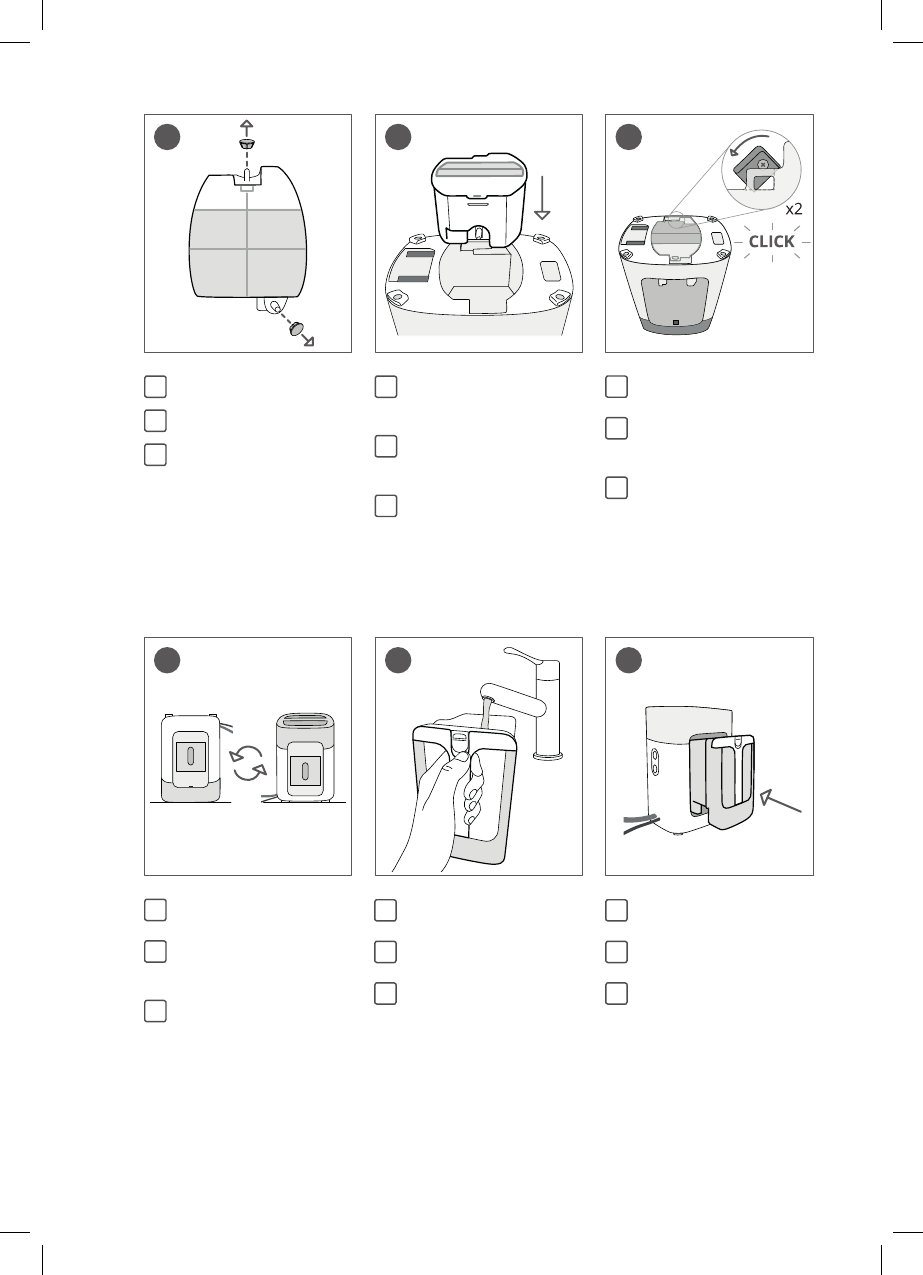 x2
CLICK