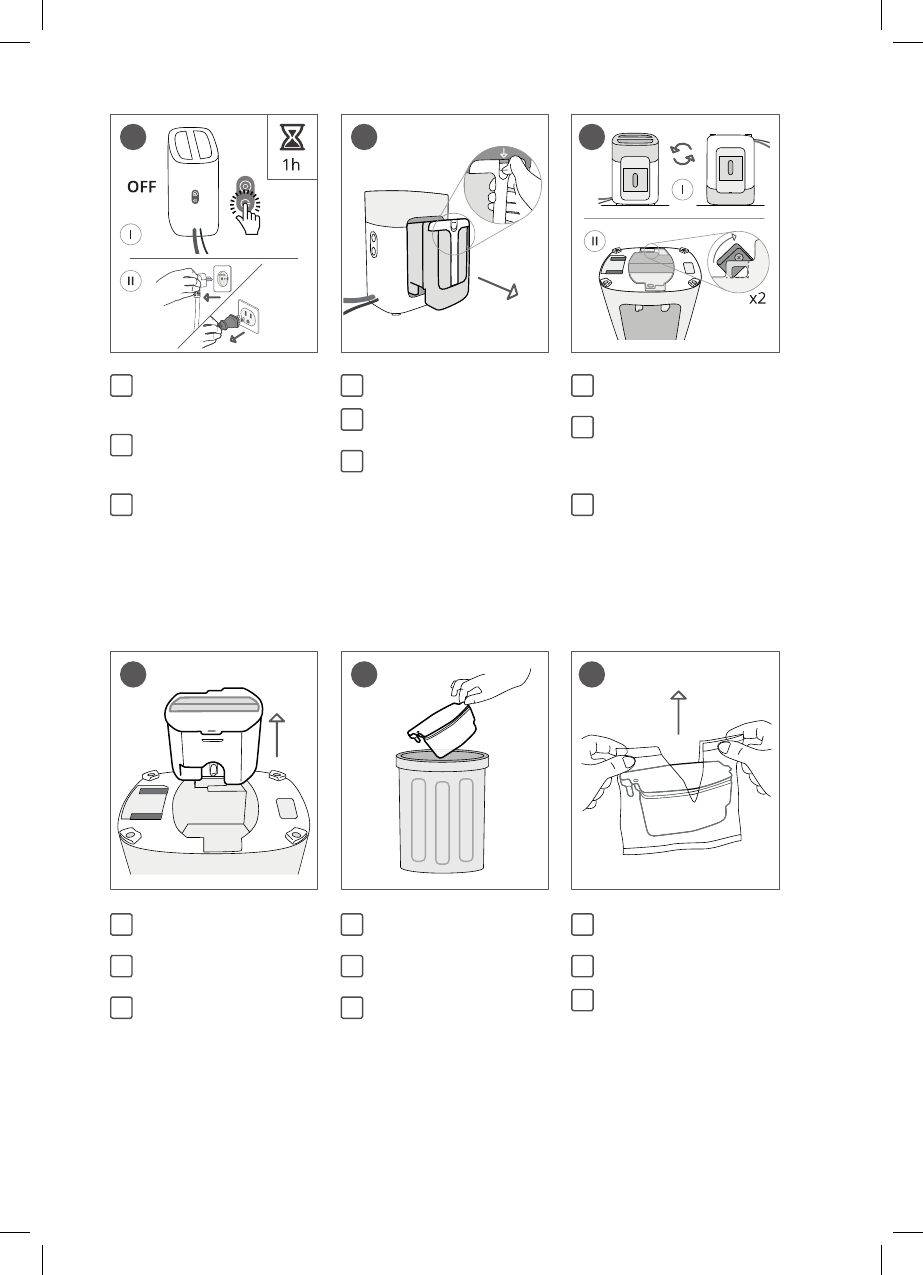 1h

OFF

I

II

I

II

x2