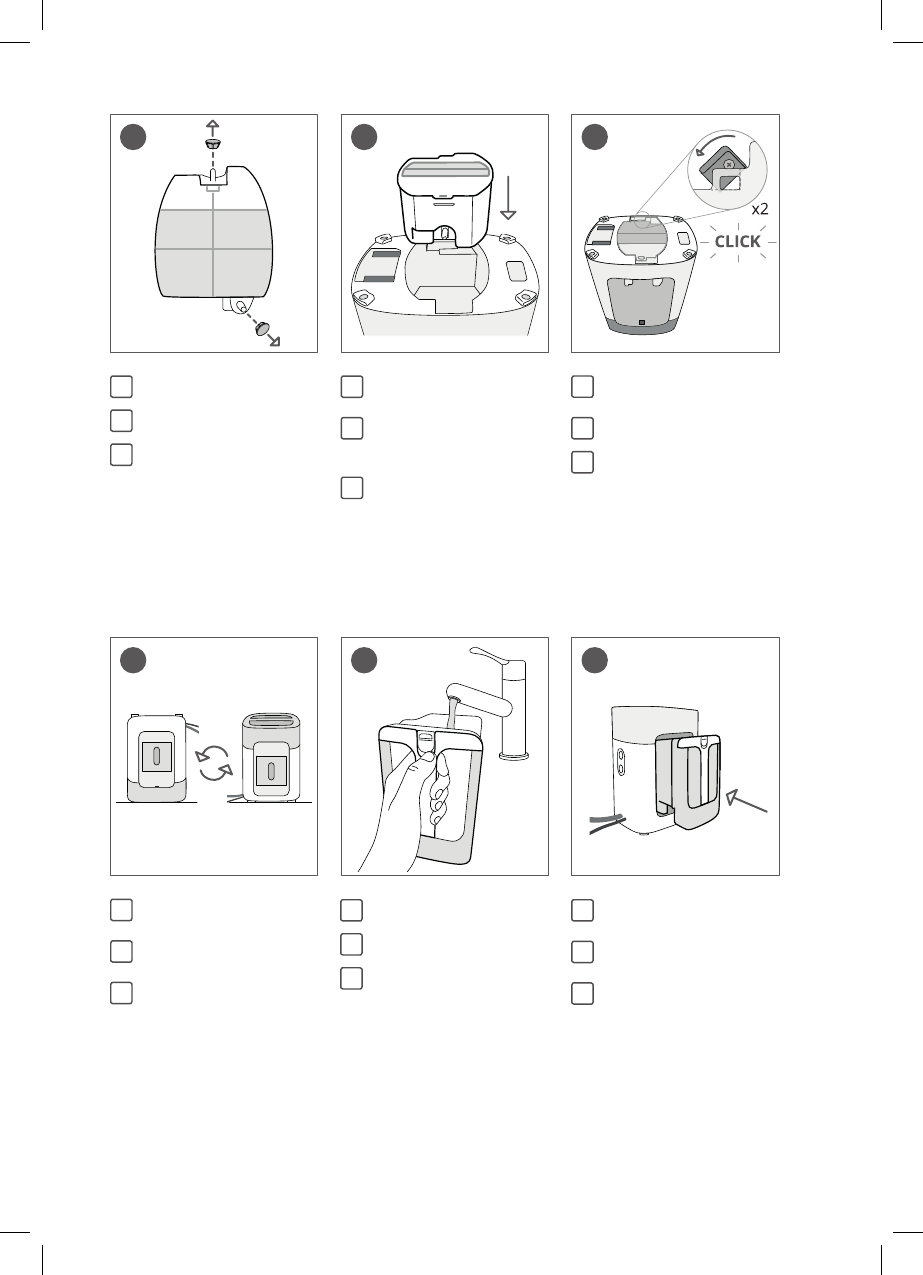 x2
CLICK