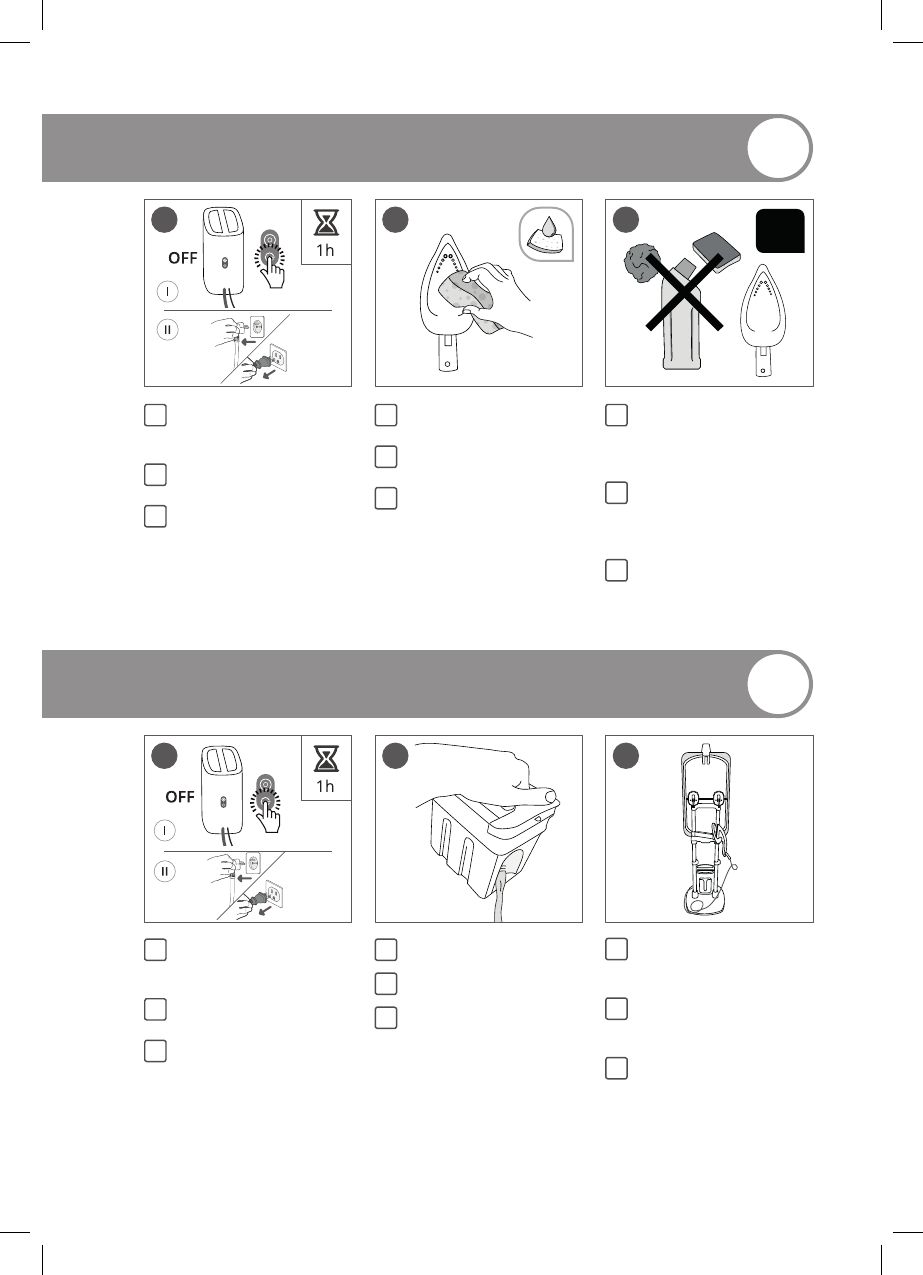 OFF

1h

I

II

OFF

1h

I

II