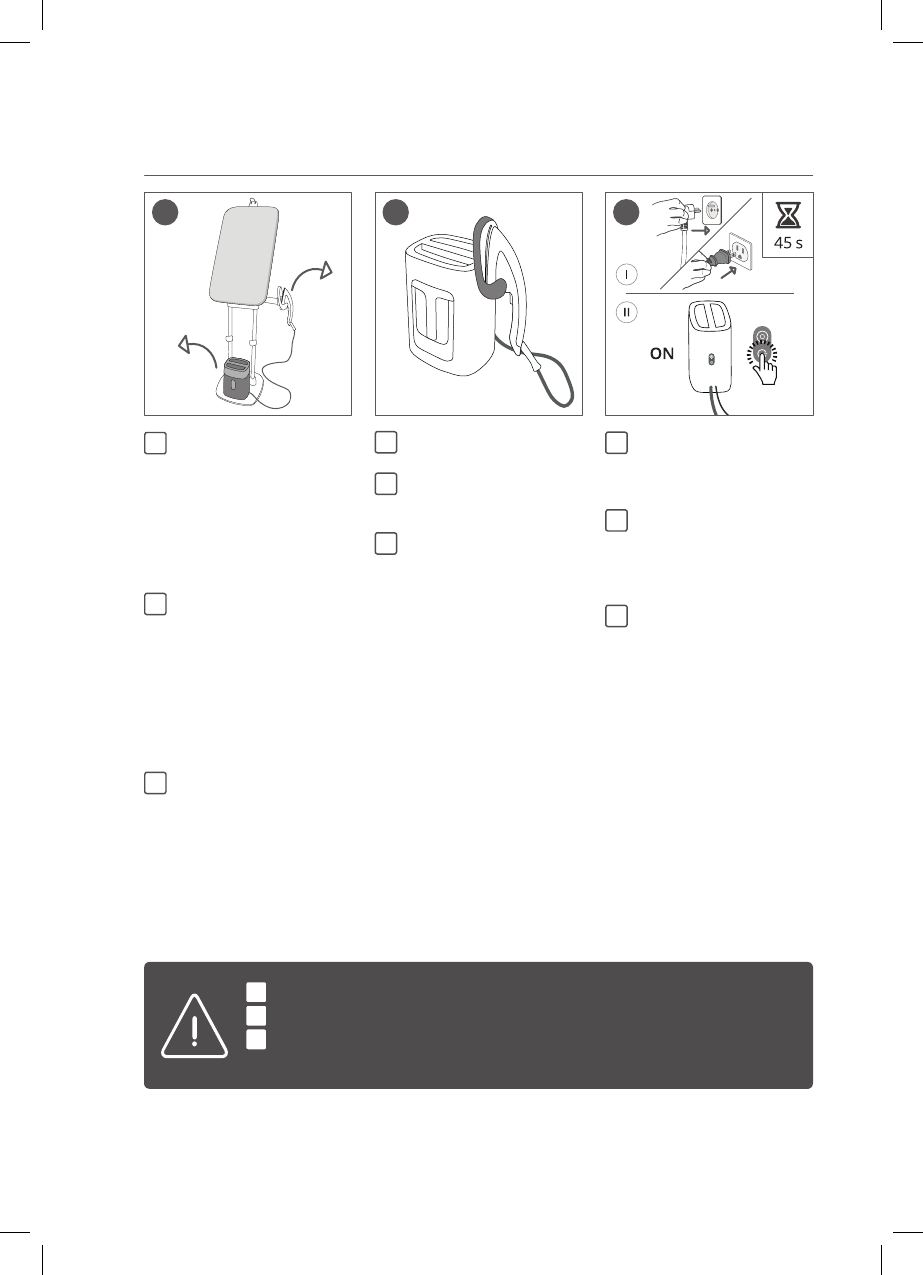 45 s

I

II

ON