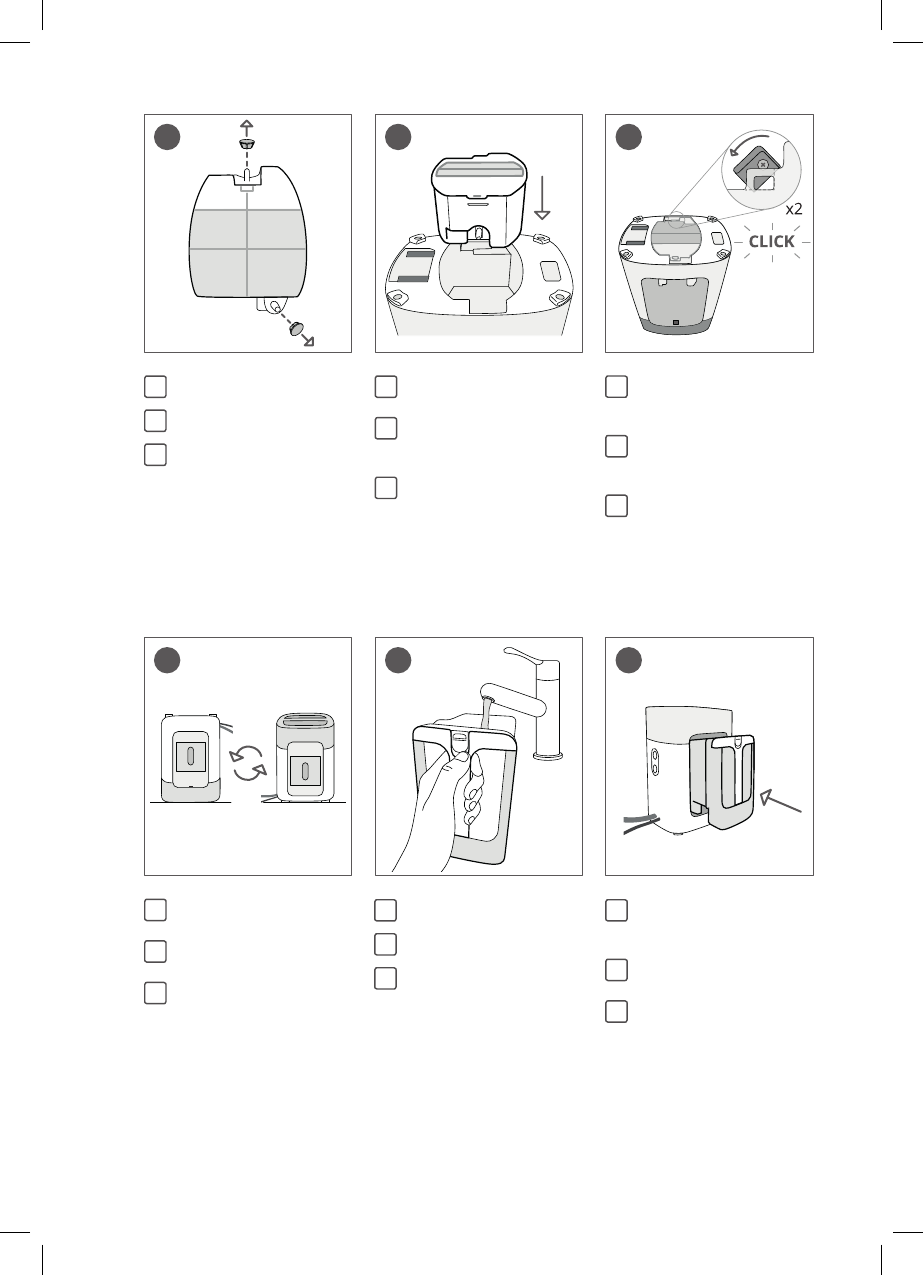 x2
CLICK