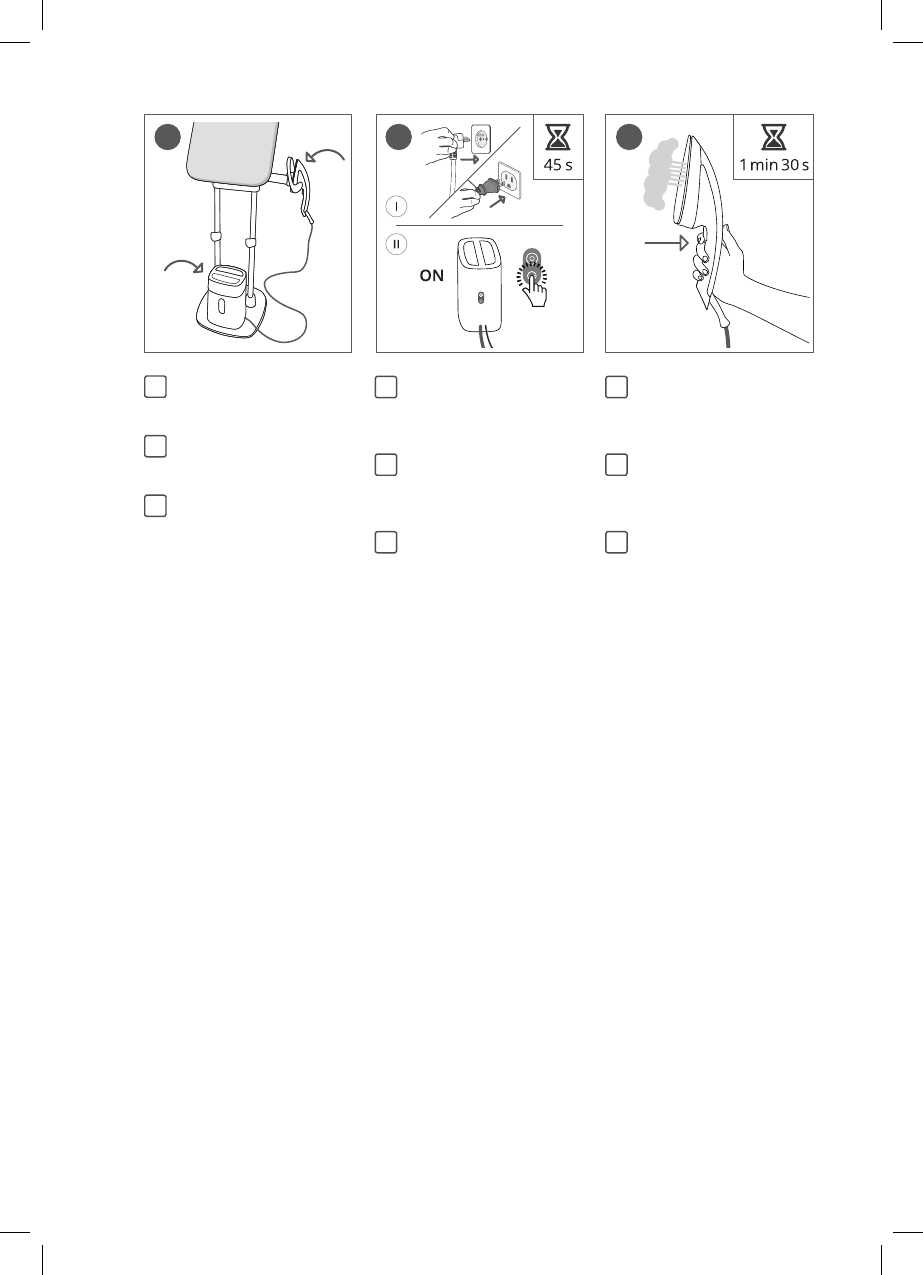 45 s

I

II

ON

1 min 30 s