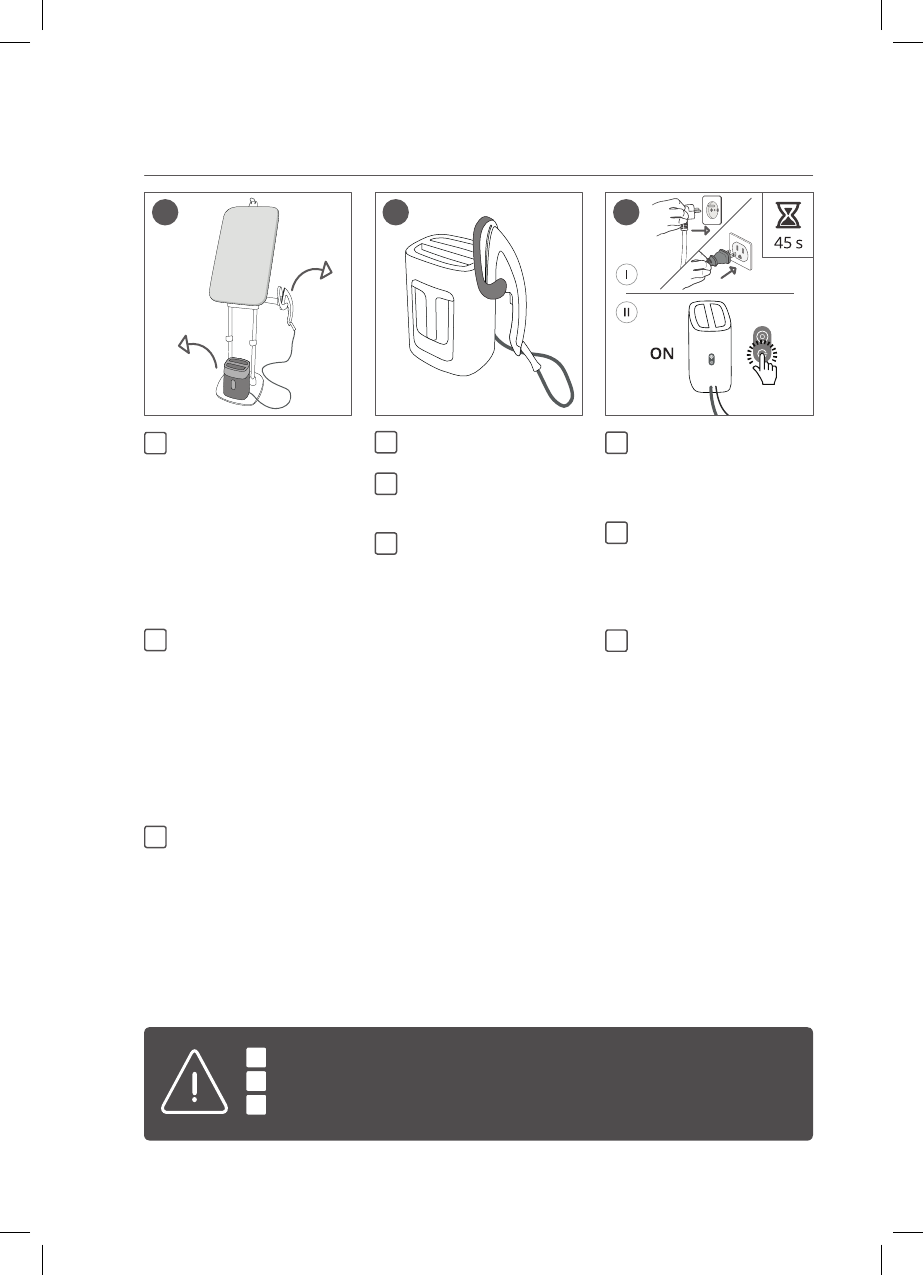 45 s

I

II

ON