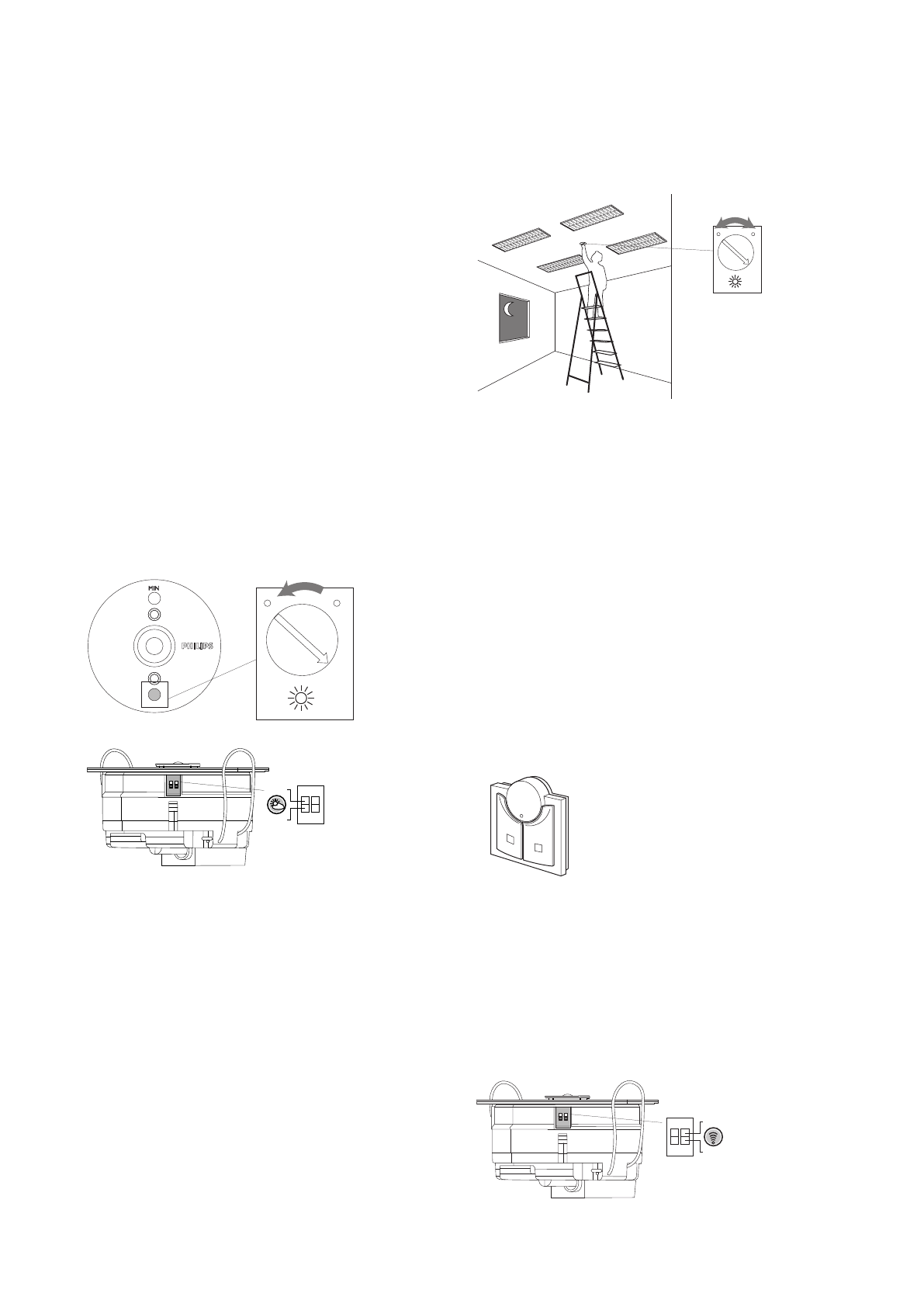 MIN

PHILIPS