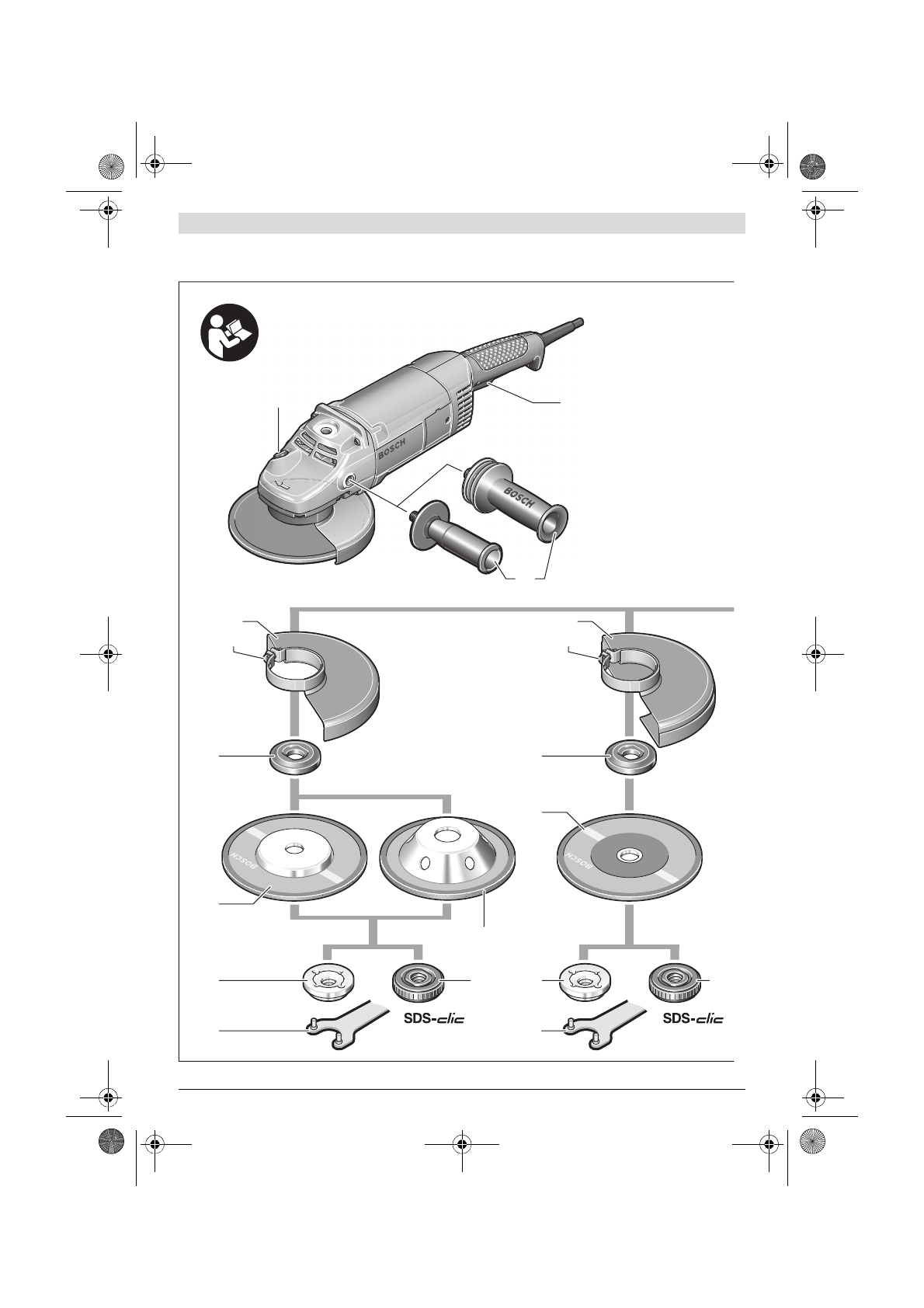 BOSCH

BOSCH

BOSCH

BOSCH

SDS-clic

SDS-clic