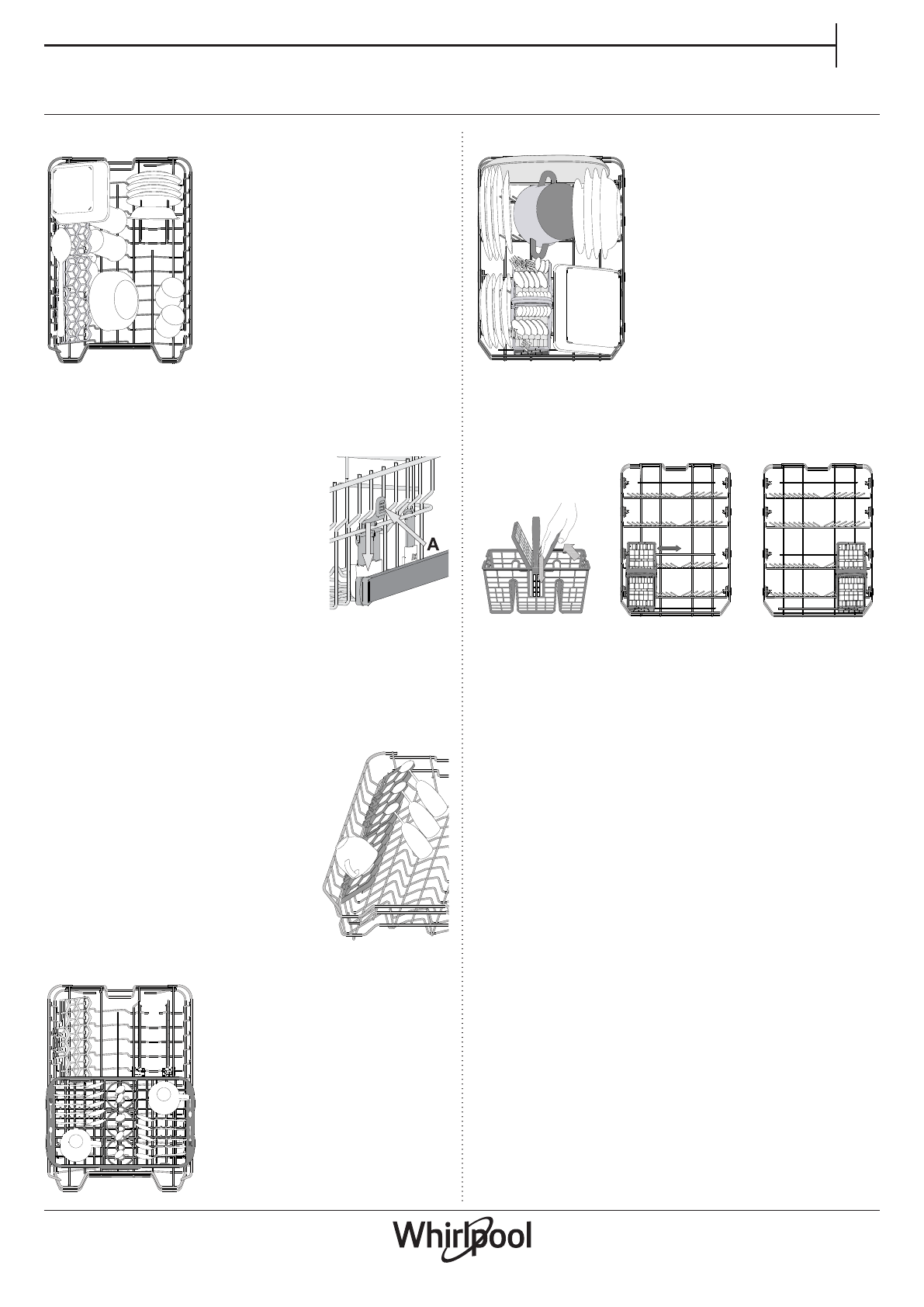 A

Whirlpool