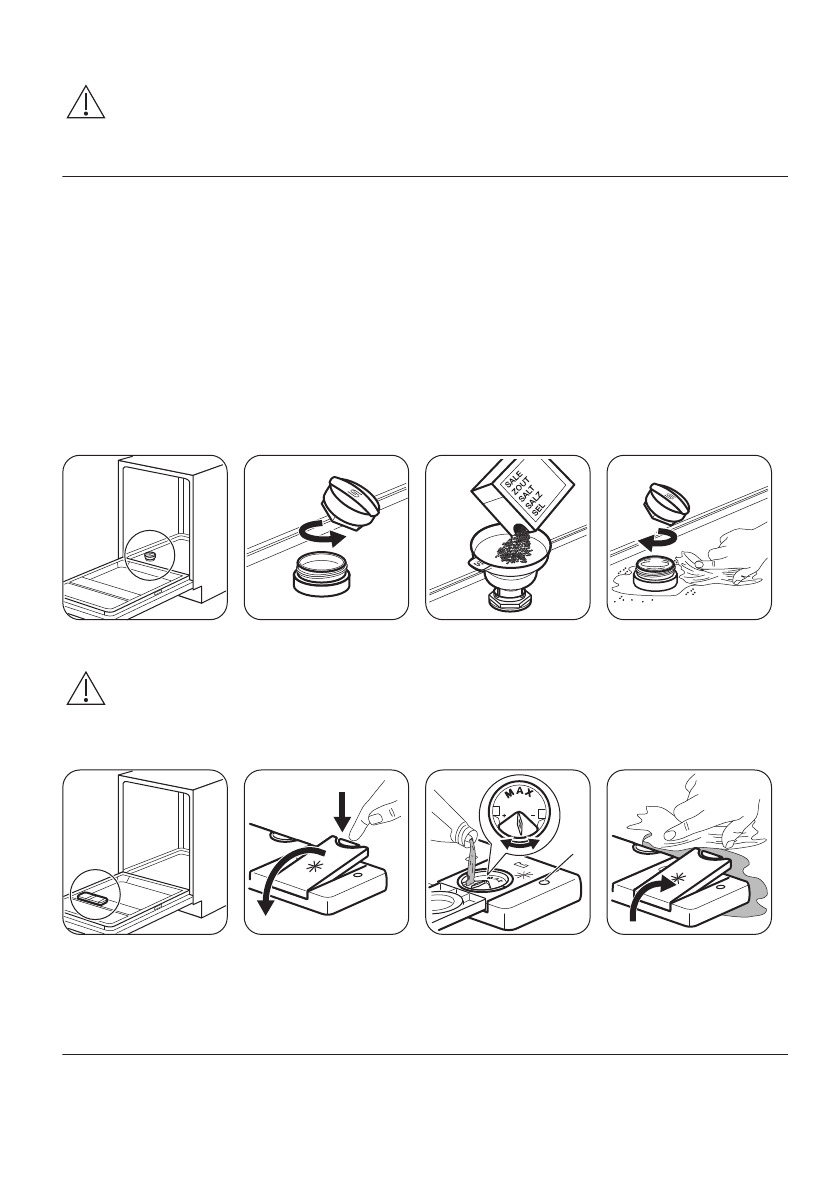 SALE
ZOUT
SALT
SALZ
SEL

MAX