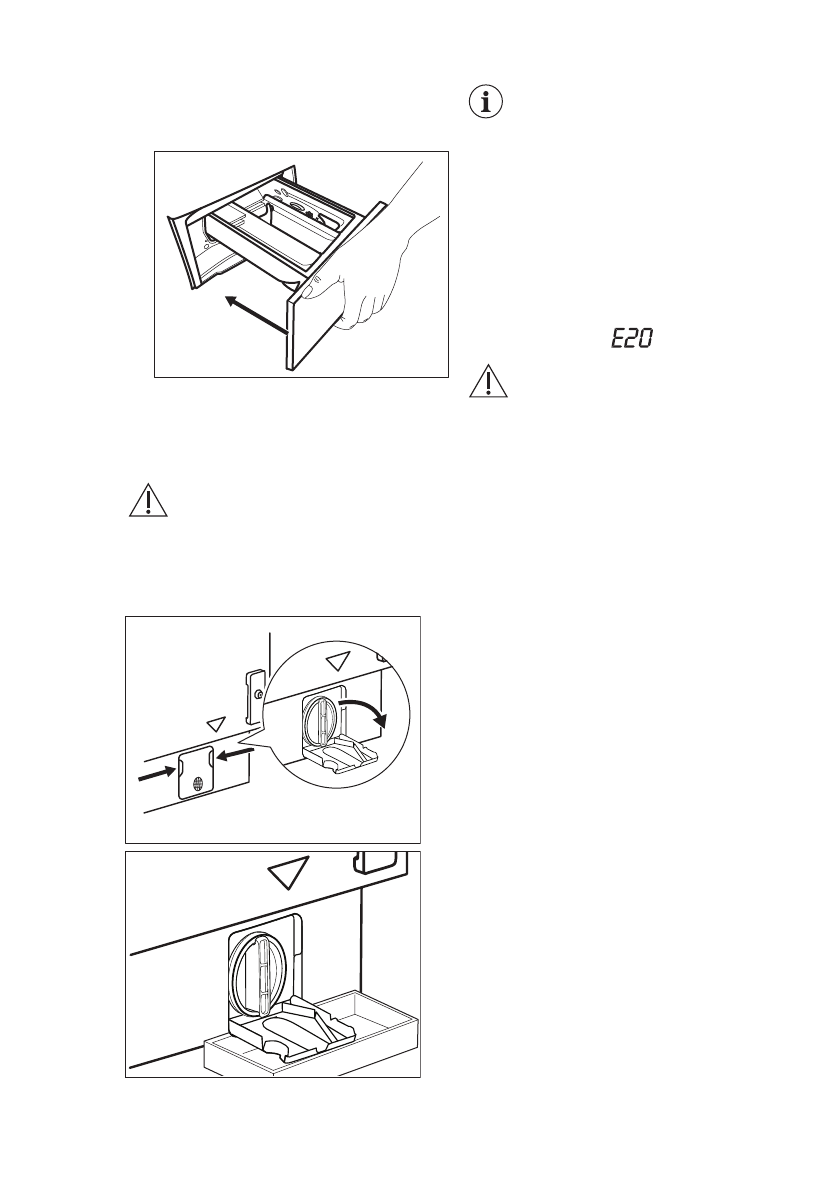 E20