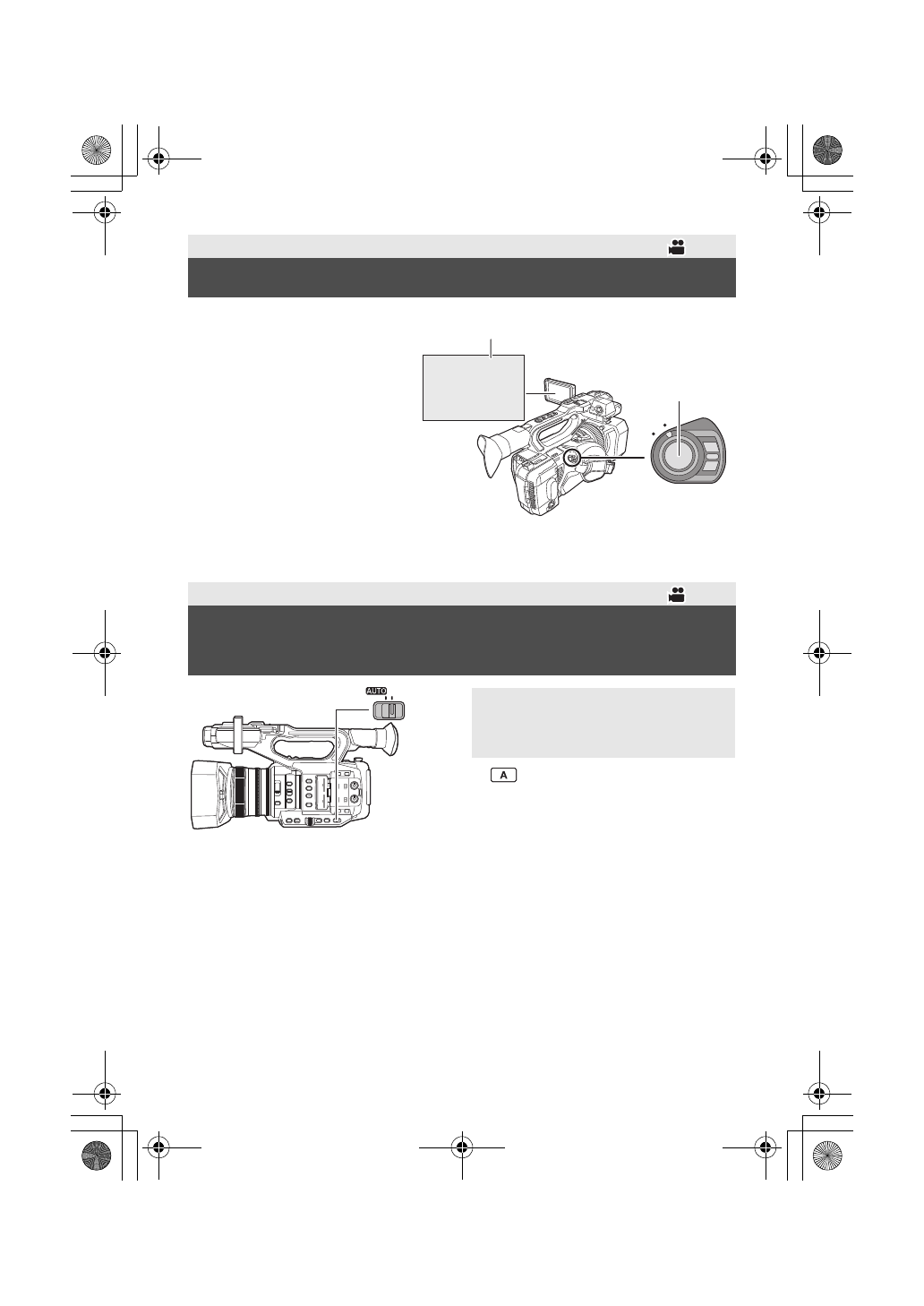 AUTO

A