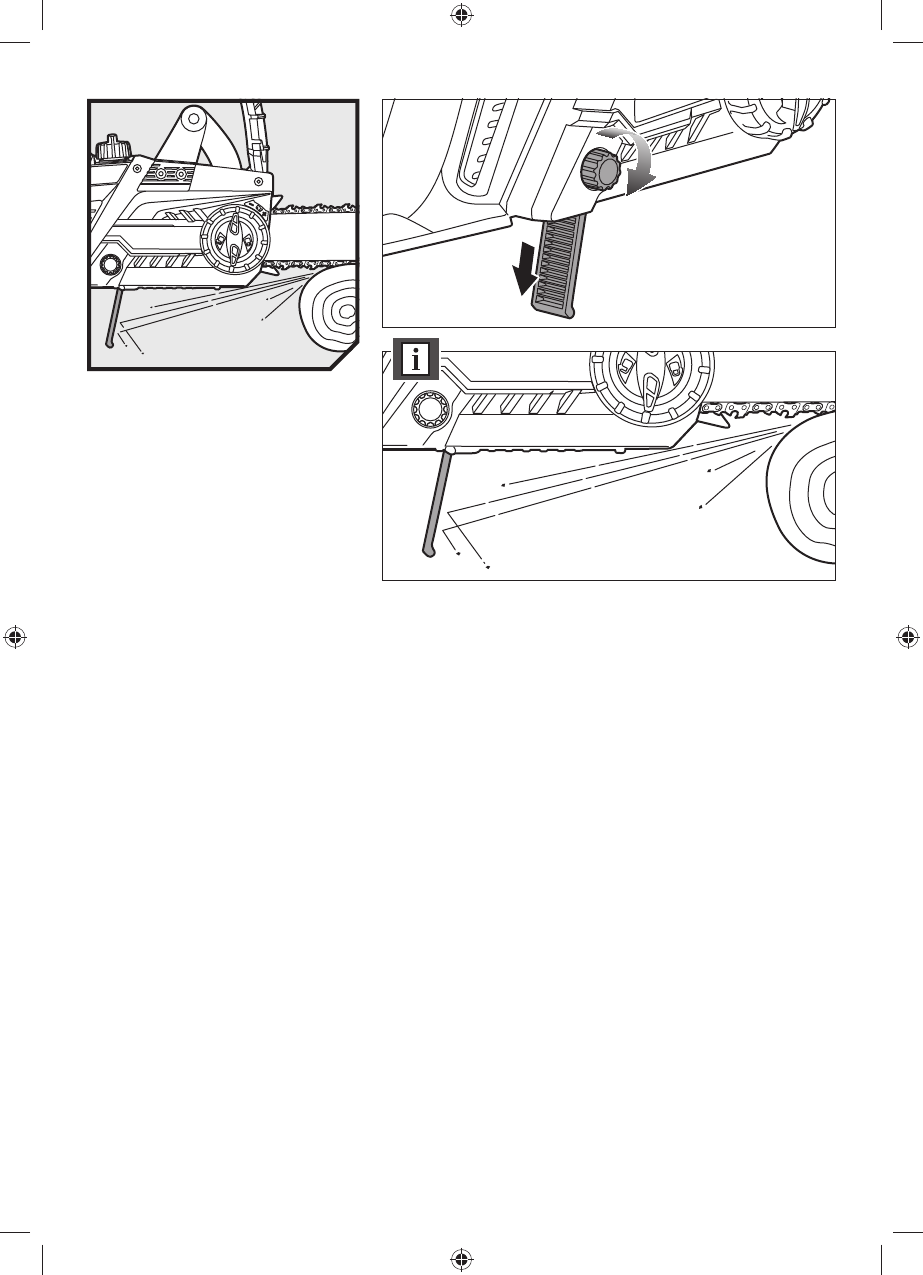 i