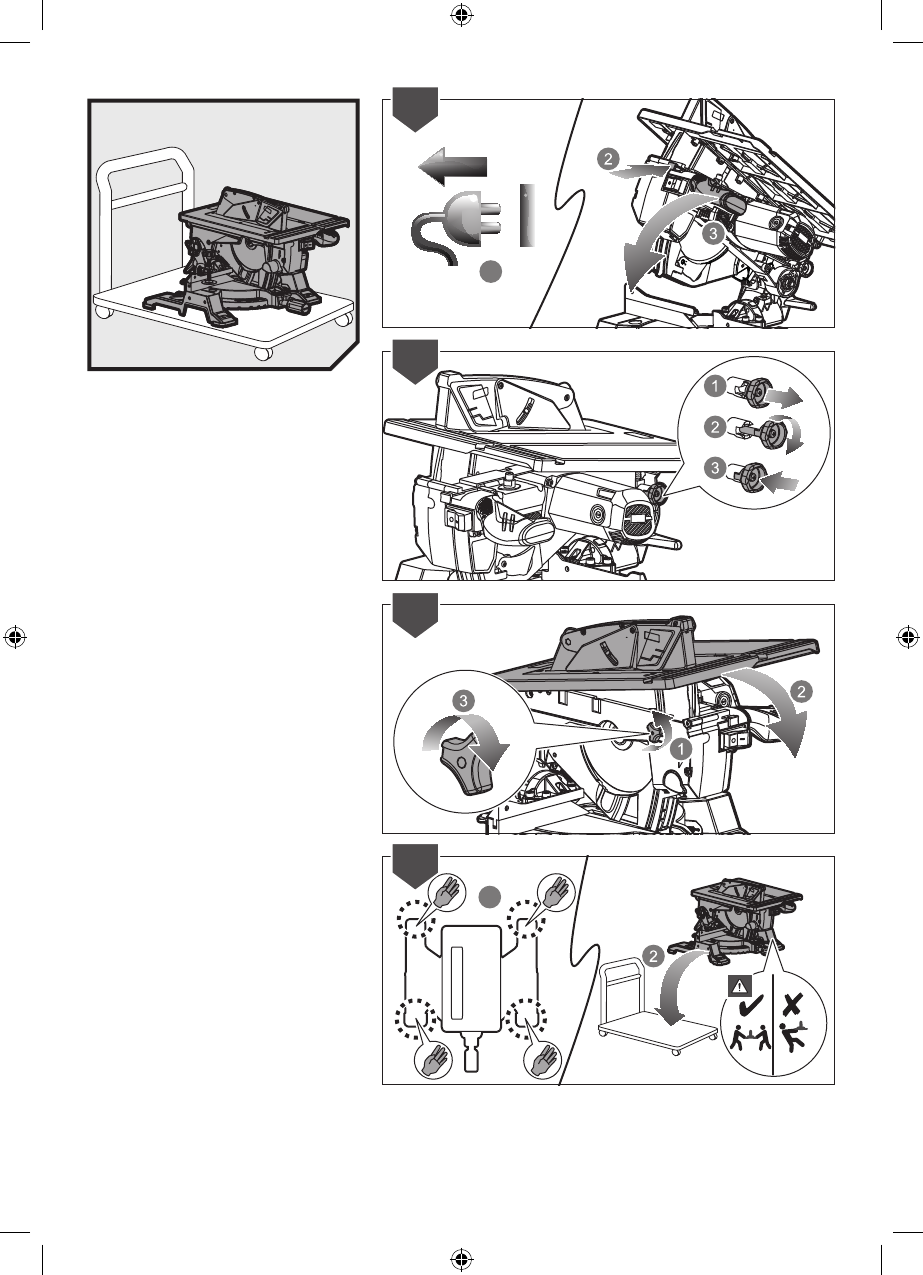 2
3
1
2
3
3
2
1
2