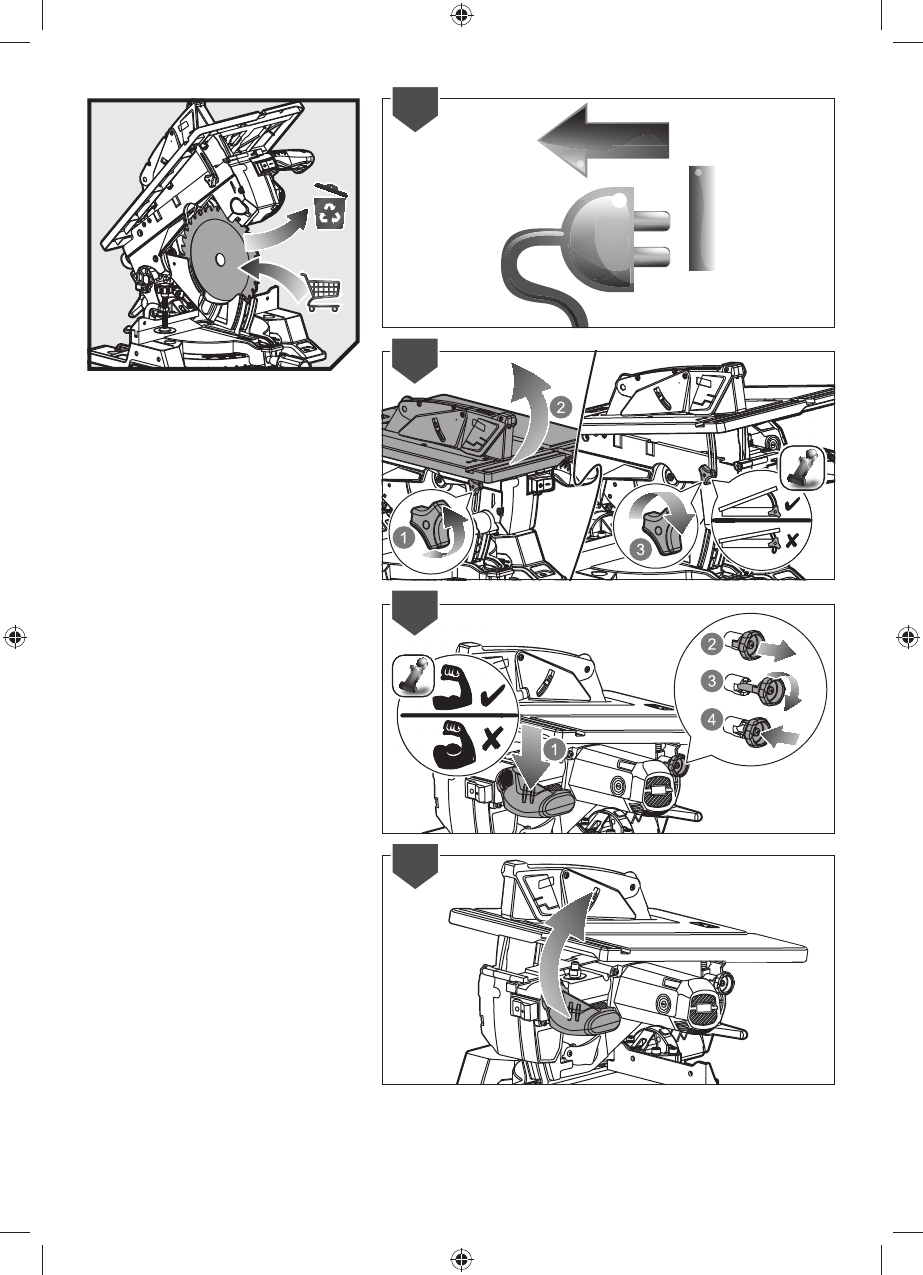 2
1
3
2
3
4
1