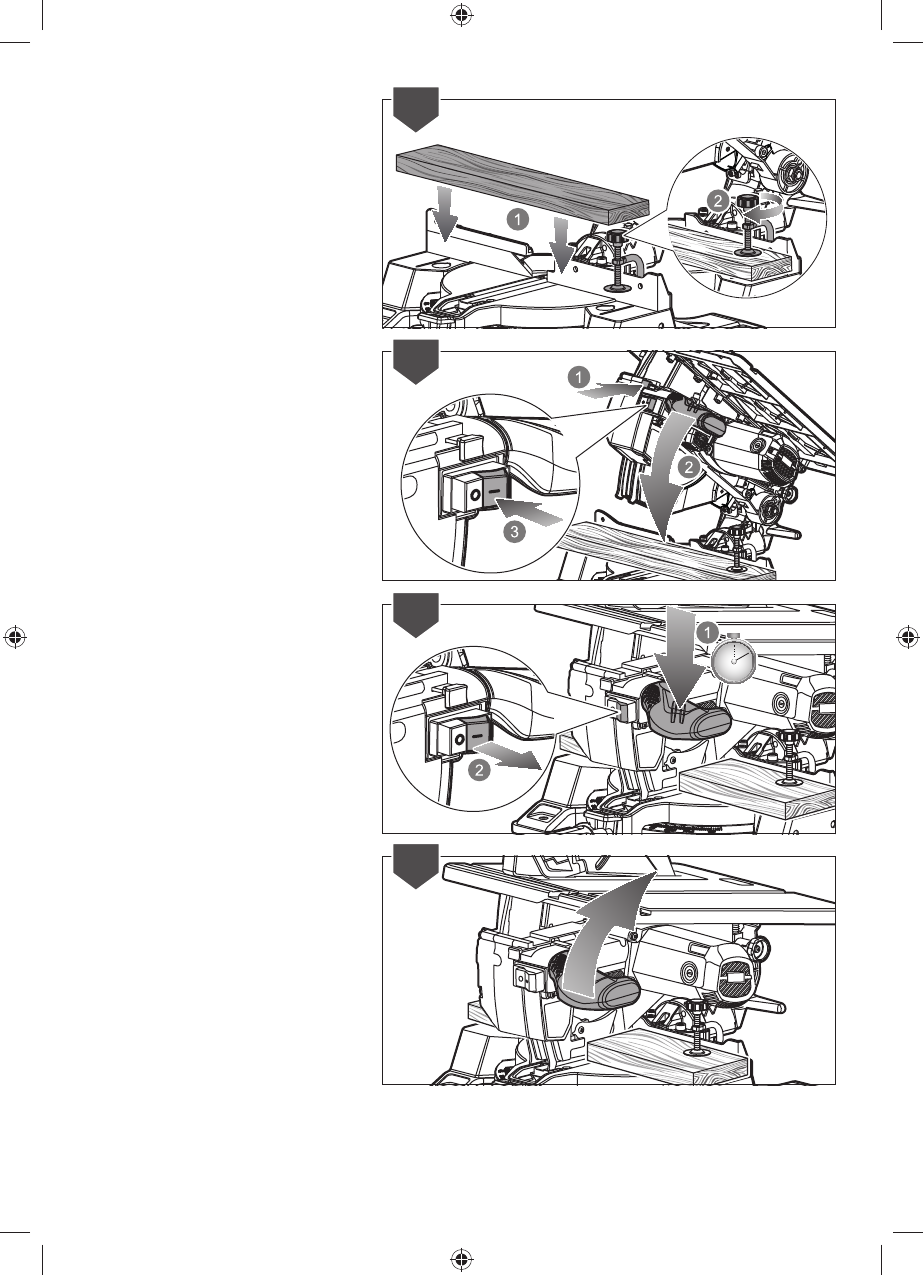 1
2
1
2
3
1
2