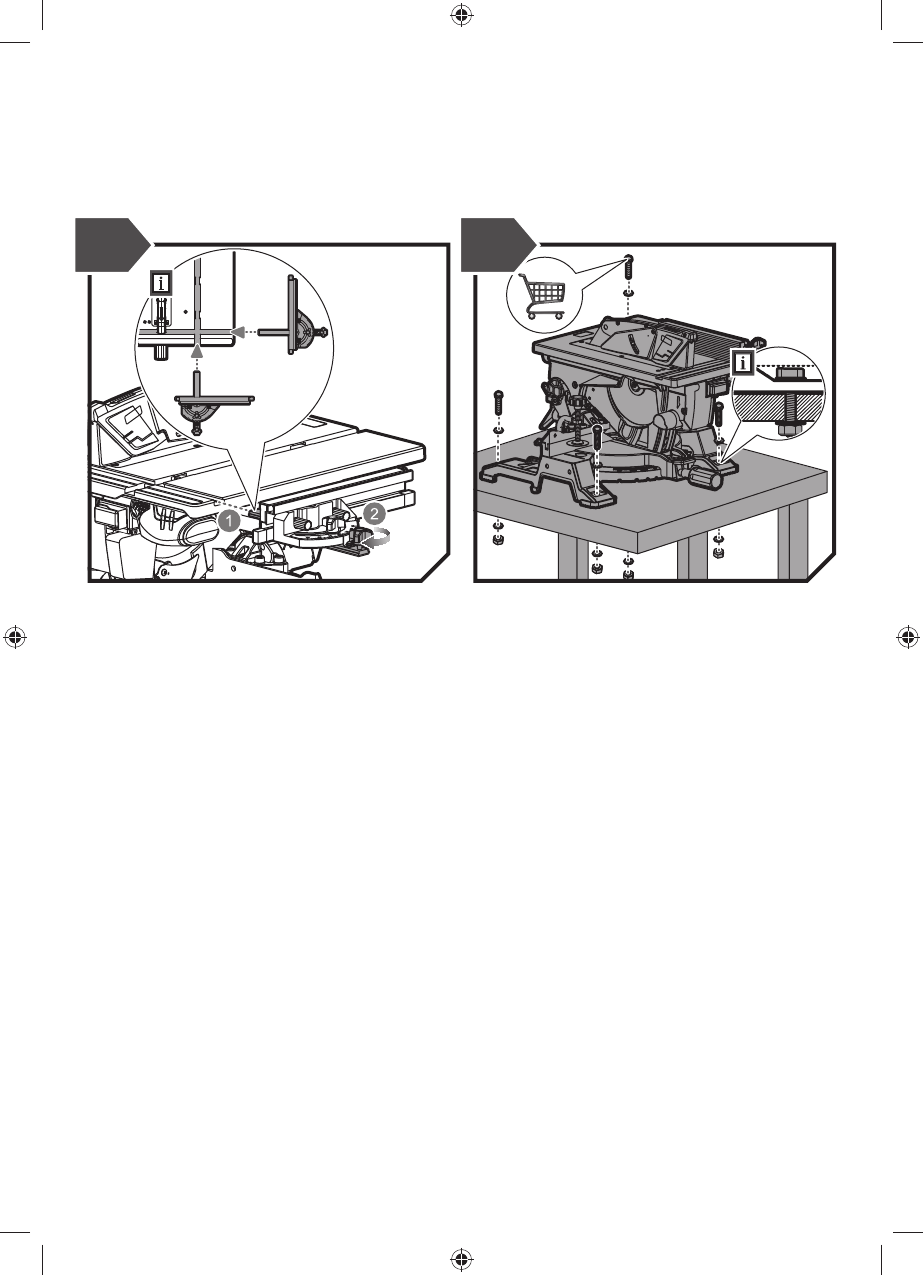 i

1

2

i