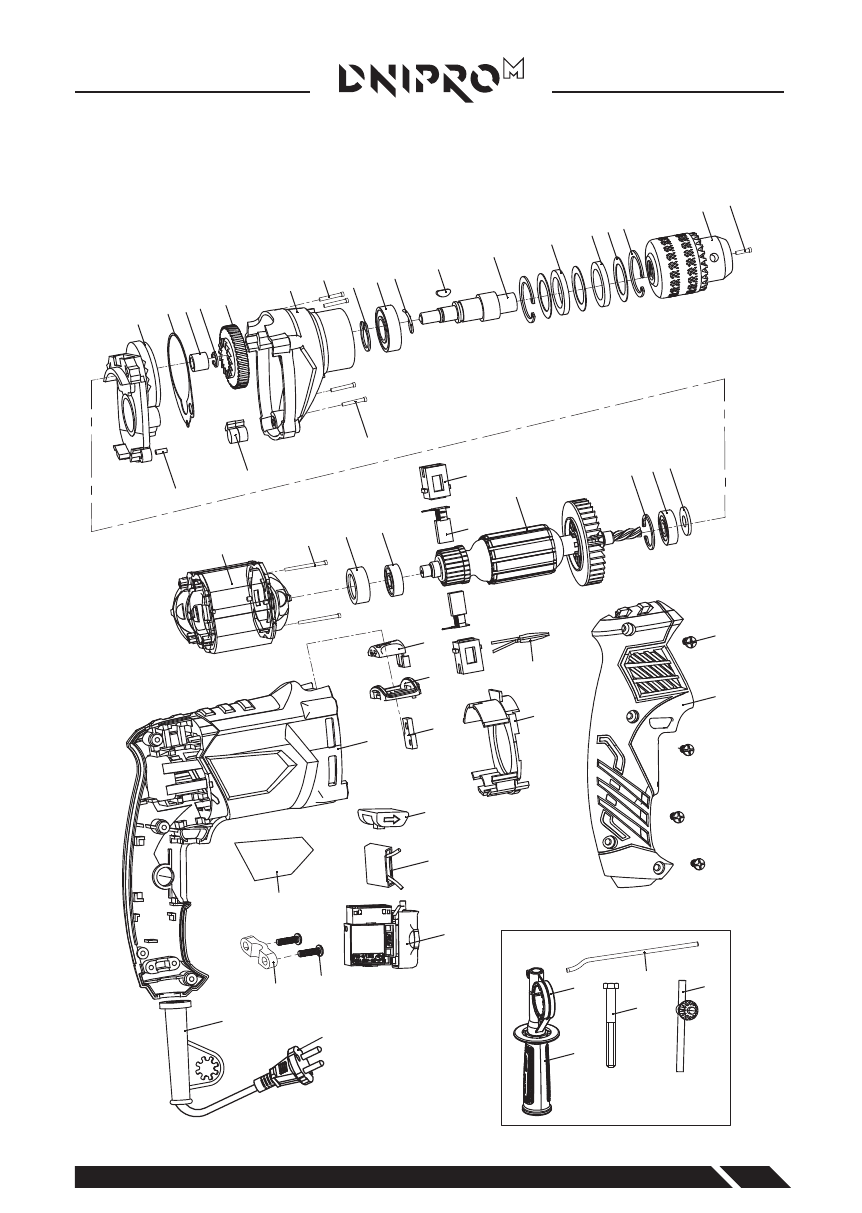 DNIPRO M