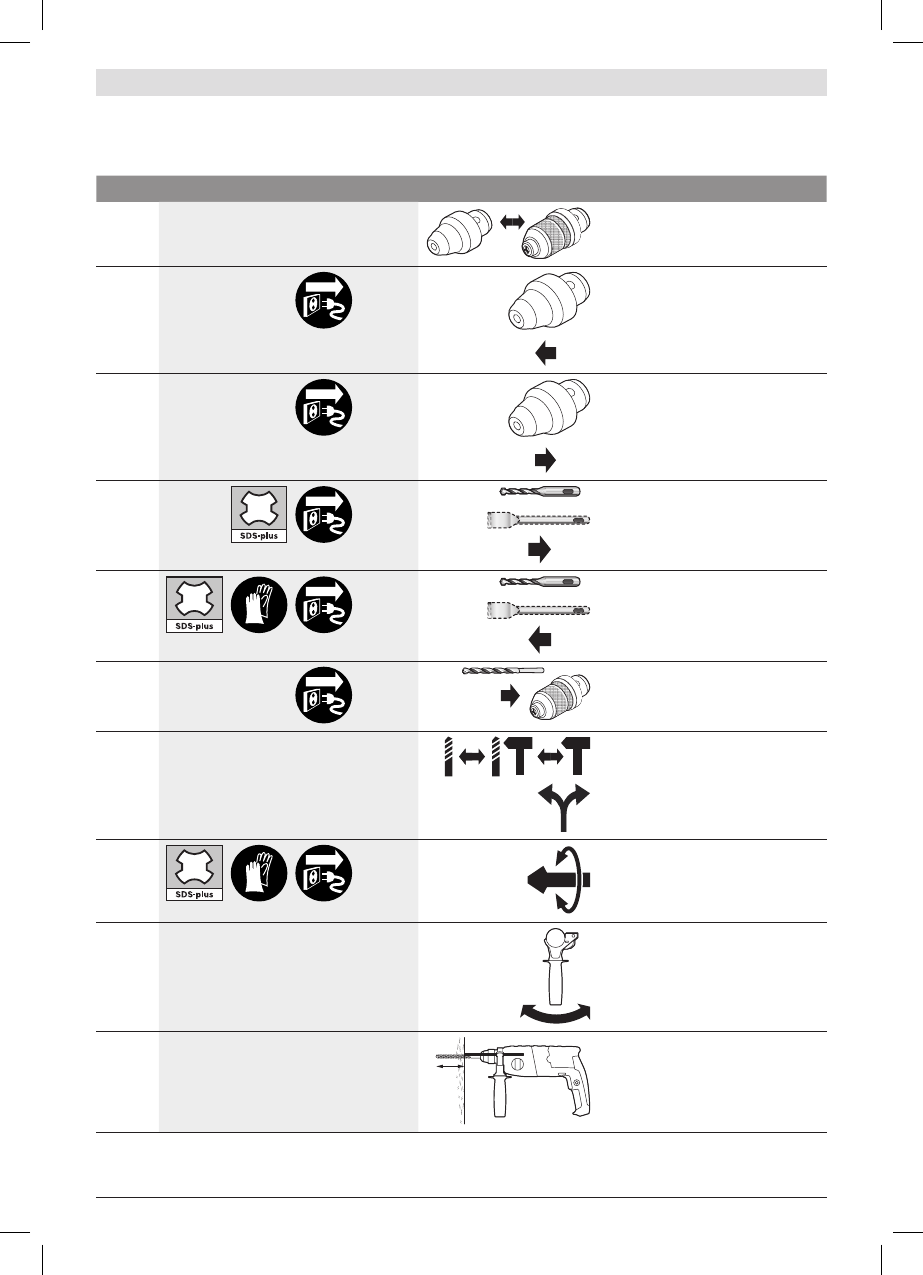 SDS-plus

SDS-plus

SDS-plus