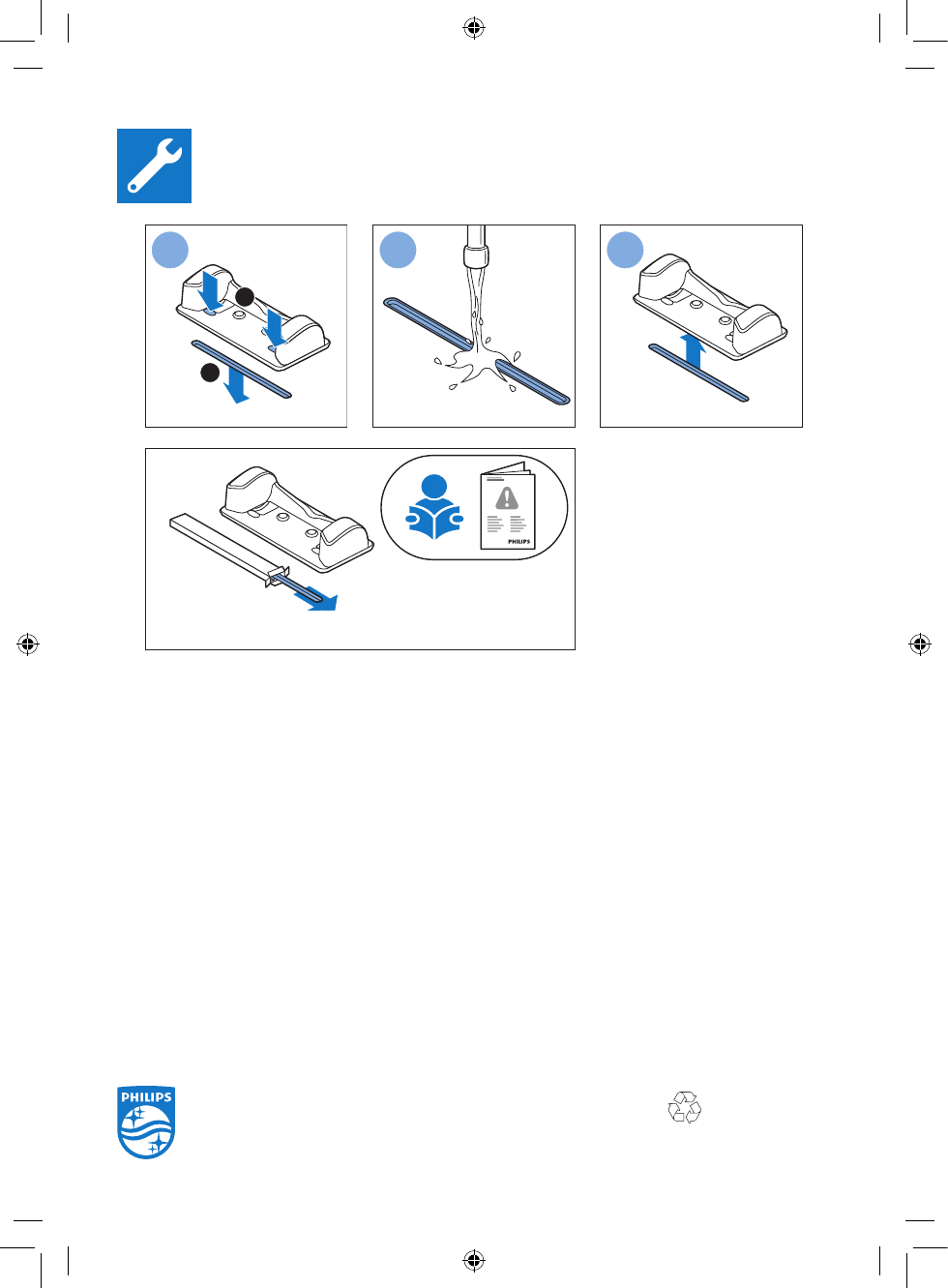 PHILIPS

PHILIPS