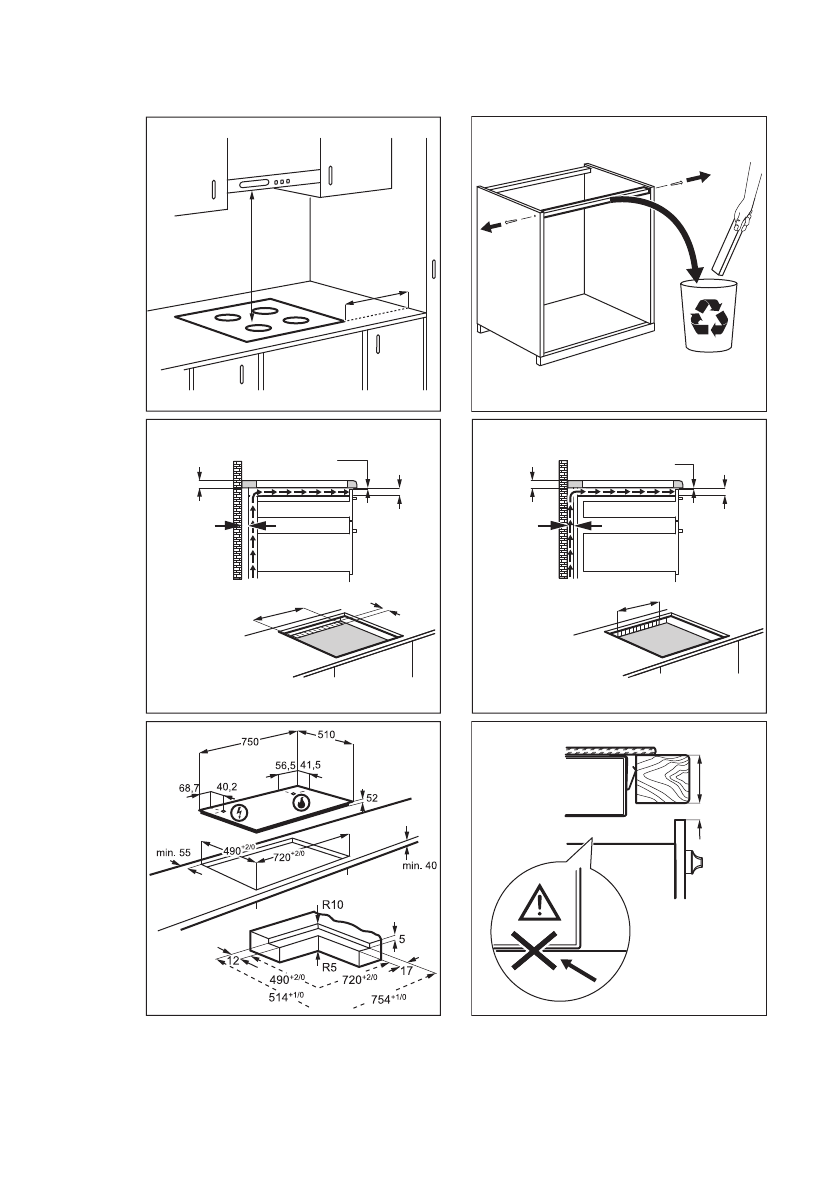 750
510
56,5
41,5
68,7
40,2
52
min. 55
$490^{+2/0}$
$720^{+2/0}$
min. 40
R10
5
12
R5
17
$490^{+2/0}$
$720^{+2/0}$
$514^{+1/0}$
$754^{+1/0}$